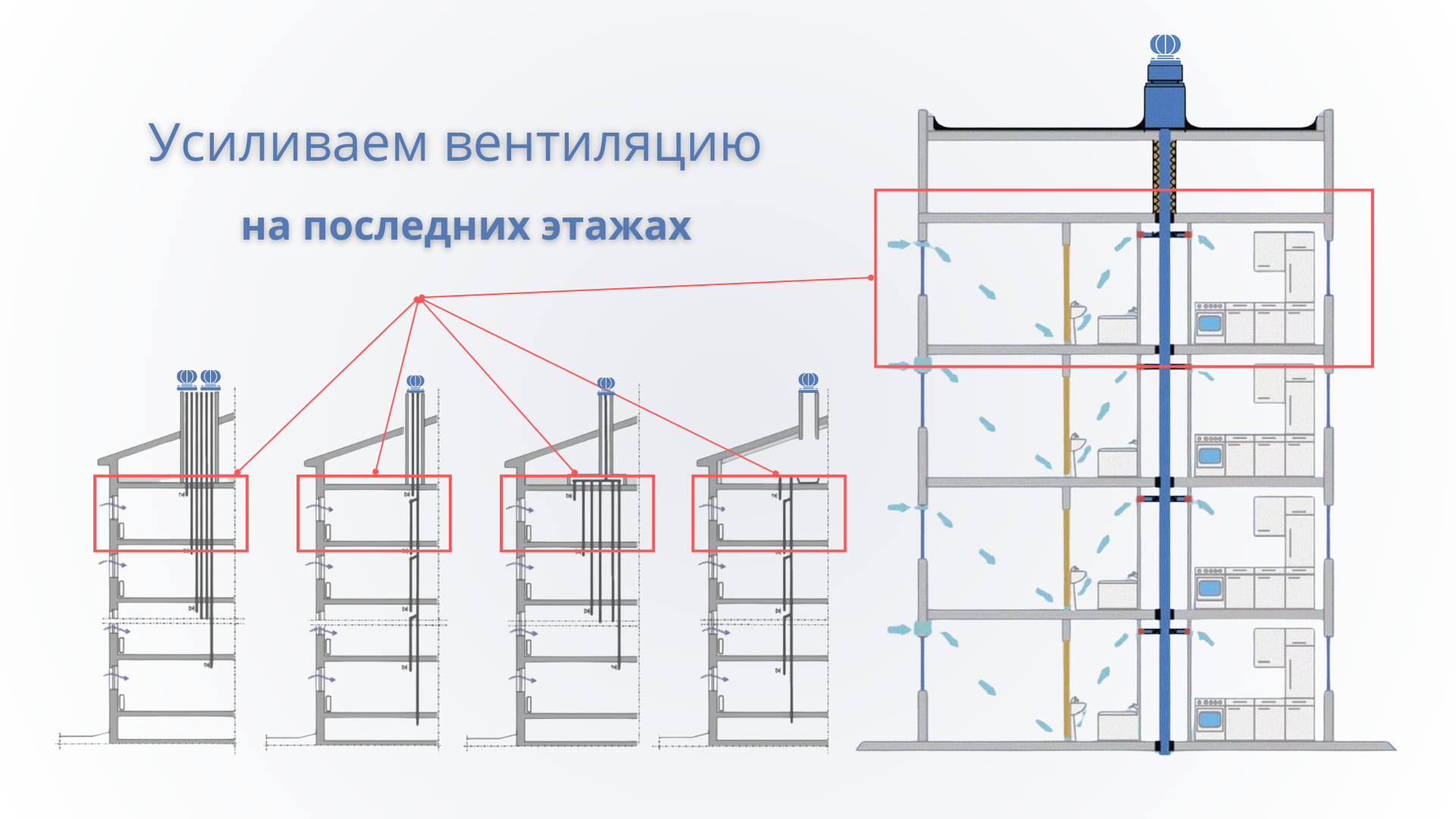 Усиливаем вентиляцию

на последних этажах