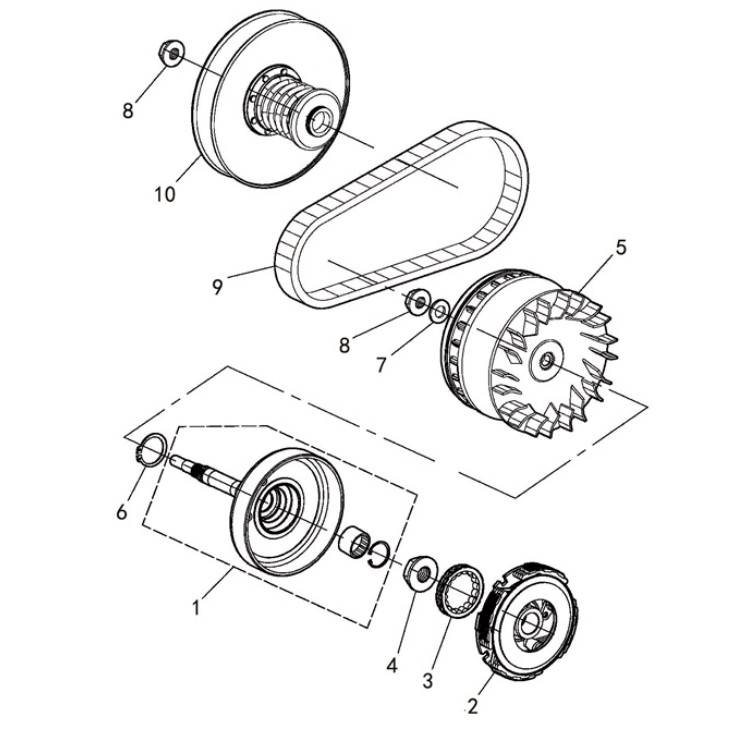 8
10
9
5
8
7
6
1
4
3
2