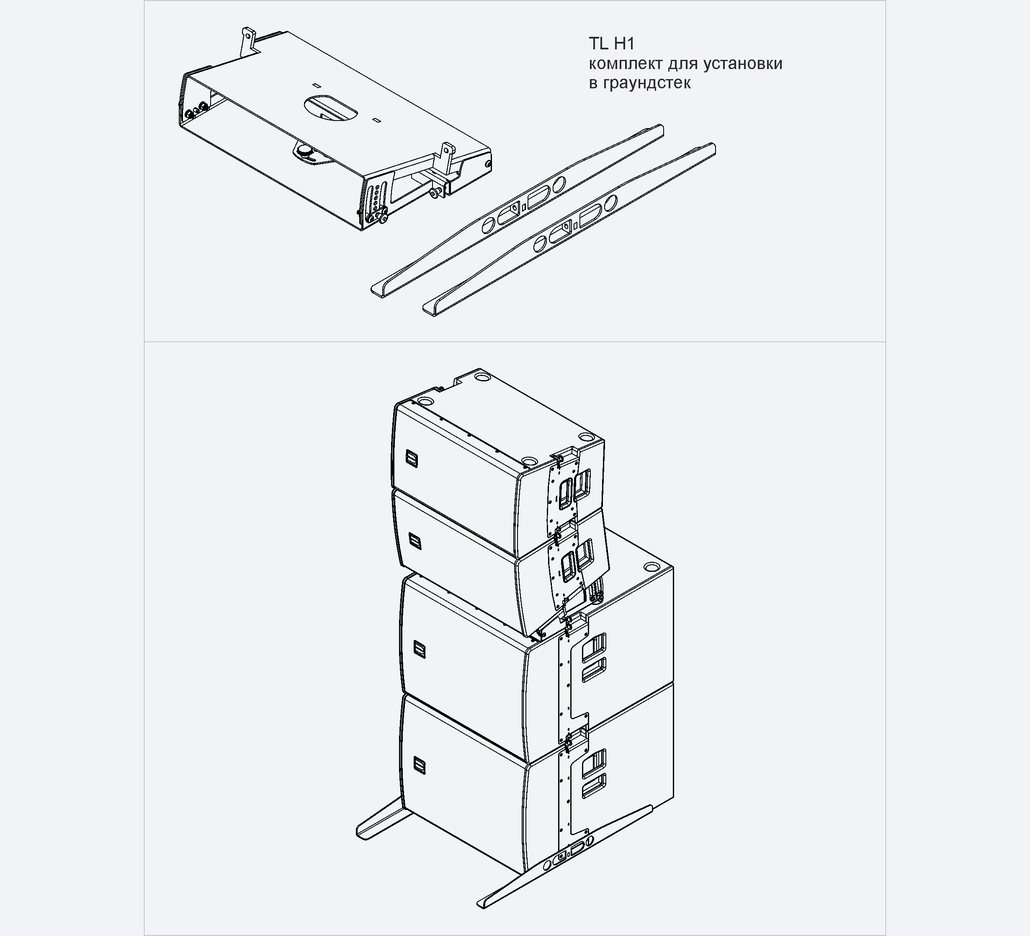 TL H1
комплект для установки
в граундстек