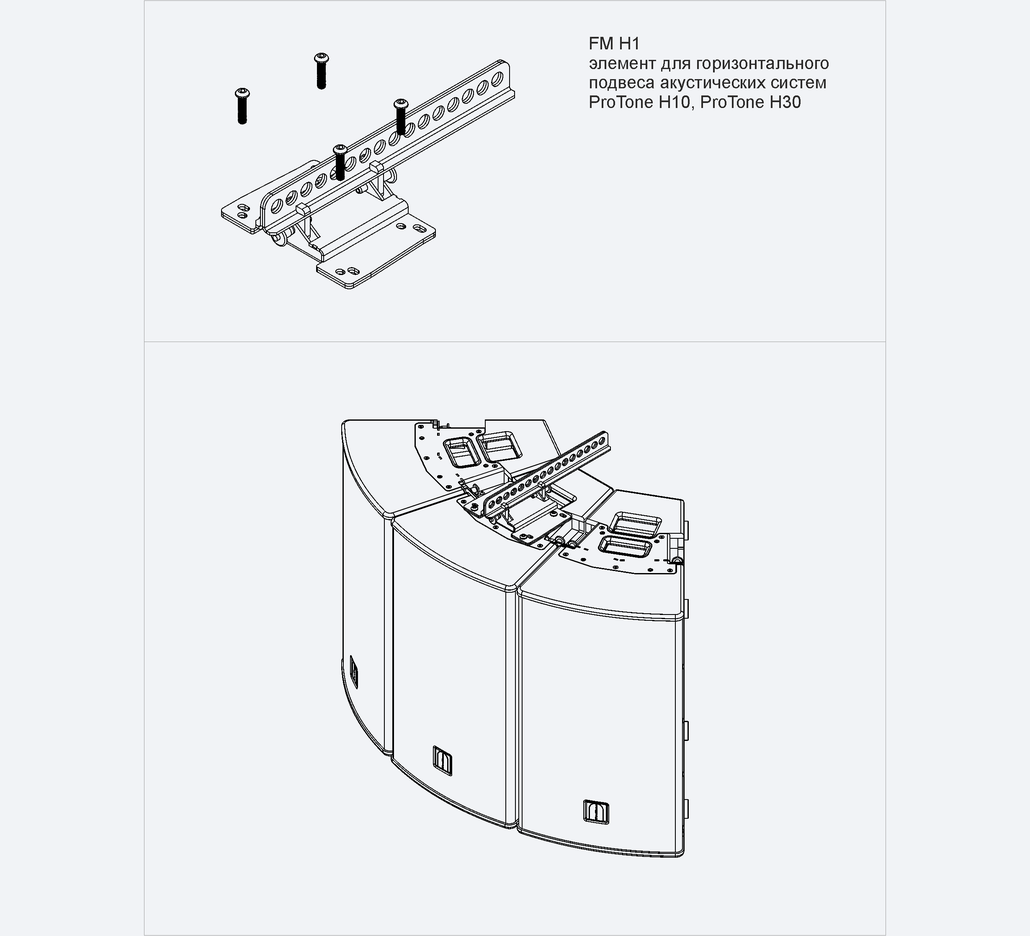 FM H1
элемент для горизонтального подвеса акустических систем ProTone H10, ProTone H30