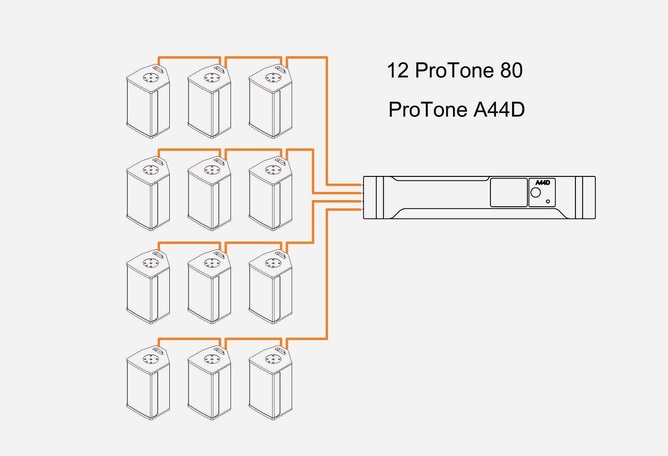 12 ProTone 80

ProTone A44D

A44D