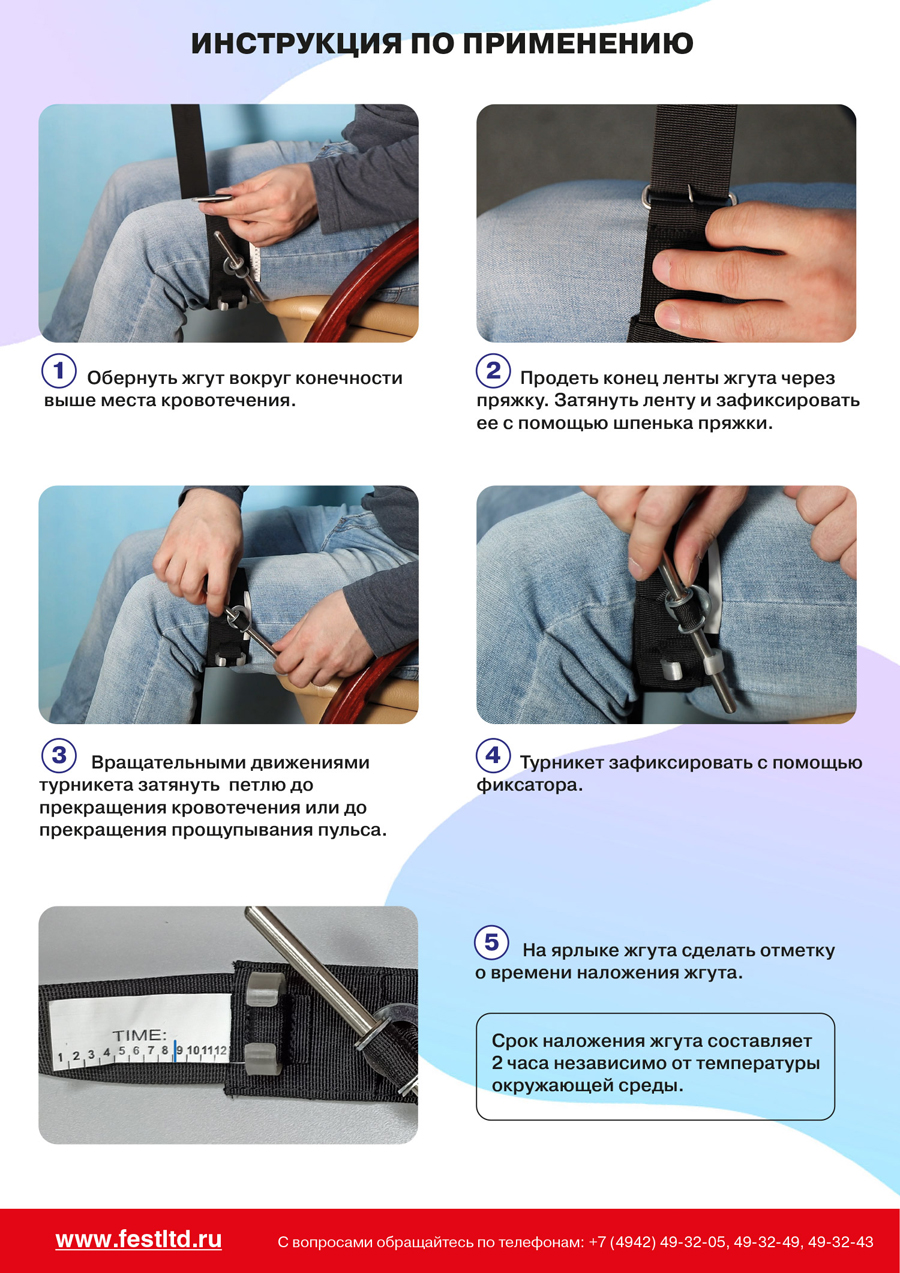 ИНСТРУКЦИЯ ПО ПРИМЕНЕНИЮ

1 Обернуть жгут вокруг конечности выше места кровотечения.

2 Продеть конец ленты жгута через пряжку. Затянуть ленту и зафиксировать ее с помощью шпенька пряжки.

3 Вращательными движениями турникета затянуть петлю до прекращения кровотечения или до прекращения прощупывания пульса.

4 Турникет зафиксировать с помощью фиксатора.

TIME:
1 2 3 4 5 6 7 8 9 10 11 12

5 На ярлыке жгута сделать отметку о времени наложения жгута.

Срок наложения жгута составляет 2 часа независимо от температуры окружающей среды.

www.festltd.ru С вопросами обращайтесь по телефонам: +7 (4942) 49-32-05, 49-32-49, 49-32-43