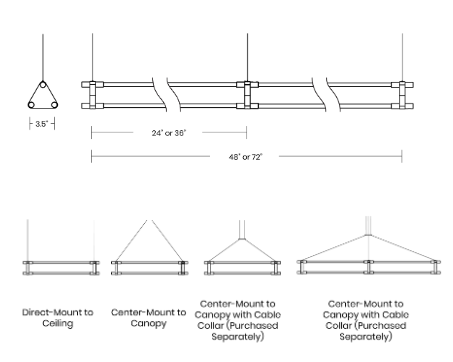 3.5"

24" or 36"

48" or 72"

Direct-Mount to Ceiling

Center-Mount to Canopy

Center-Mount to Canopy with Cable Collar (Purchased Separately)

Center-Mount to Canopy with Cable Collar (Purchased Separately)