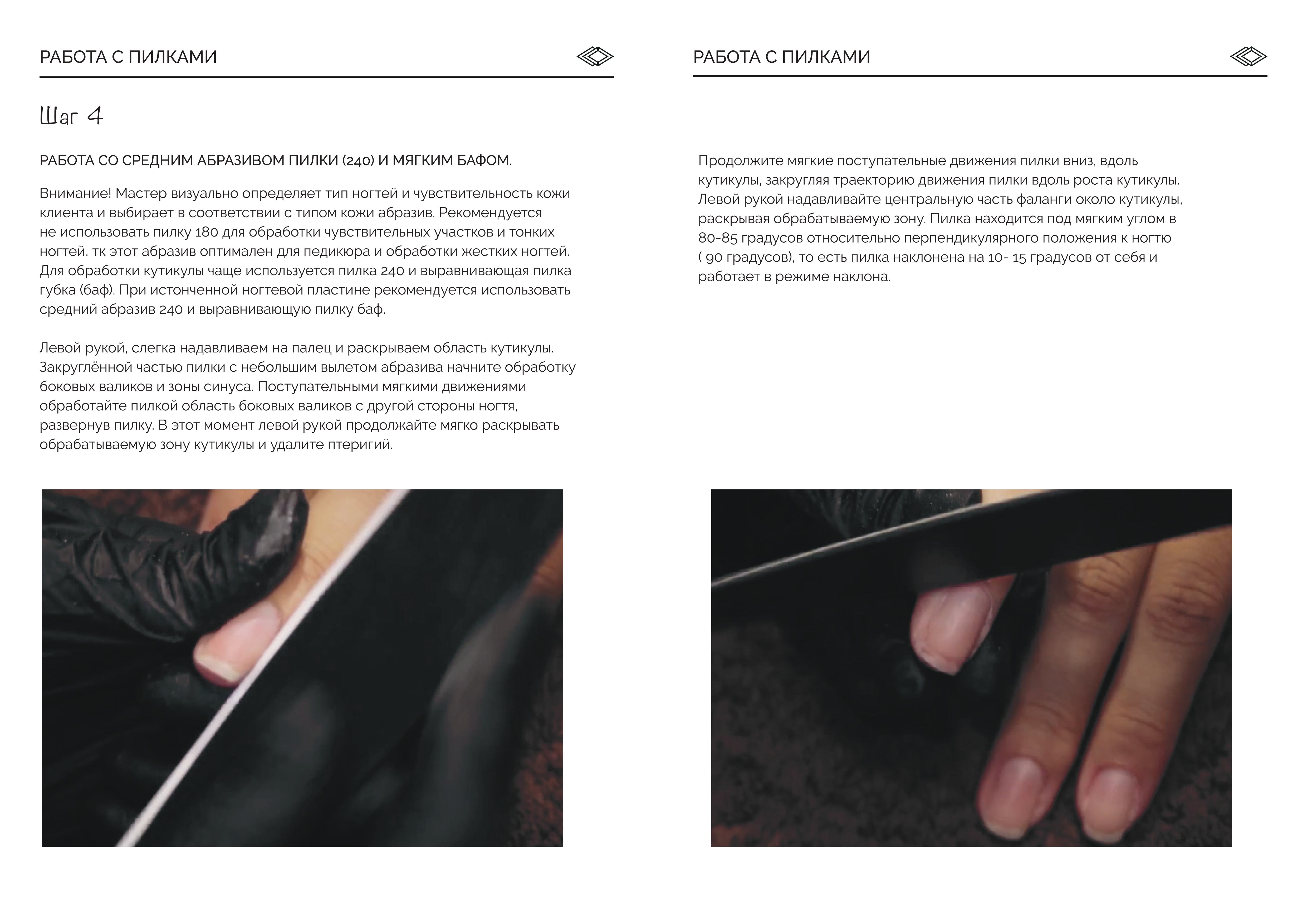 РАБОТА С ПИЛКАМИ

Шаг 4

РАБОТА СО СРЕДНИМ АБРАЗИВОМ ПИЛКИ (240) И МЯГКИМ БАФОМ.

Внимание! Мастер визуально определяет тип ногтей и чувствительность кожи клиента и выбирает в соответствии с типом кожи абразив. Рекомендуется не использовать пилку 180 для обработки чувствительных участков и тонких ногтей, тк этот абразив оптимален для педикюра и обработки жестких ногтей. Для обработки кутикулы чаще используется пилка 240 и выравнивающая пилка губка (баф). При истонченной ногтевой пластине рекомендуется использовать средний абразив 240 и выравнивающую пилку баф.

Левой рукой, слегка надавливаем на палец и раскрываем область кутикулы. Закруглённой частью пилки с небольшим вылетом абразива начните обработку боковых валиков и зоны синуса. Поступательными мягкими движениями обработайте пилкой область боковых валиков с другой стороны ногтя, развернув пилку. В этот момент левой рукой продолжайте мягко раскрывать обрабатываемую зону кутикулы и удалите птеригий.

РАБОТА С ПИЛКАМИ

Продолжите мягкие поступательные движения пилки вниз, вдоль кутикулы, закругляя траекторию движения пилки вдоль роста кутикулы. Левой рукой надавливайте центральную часть фаланги около кутикулы, раскрывая обрабатываемую зону. Пилка находится под мягким углом в 80-85 градусов относительно перпендикулярного положения к ногтю ( 90 градусов), то есть пилка наклонена на 10- 15 градусов от себя и работает в режиме наклона.