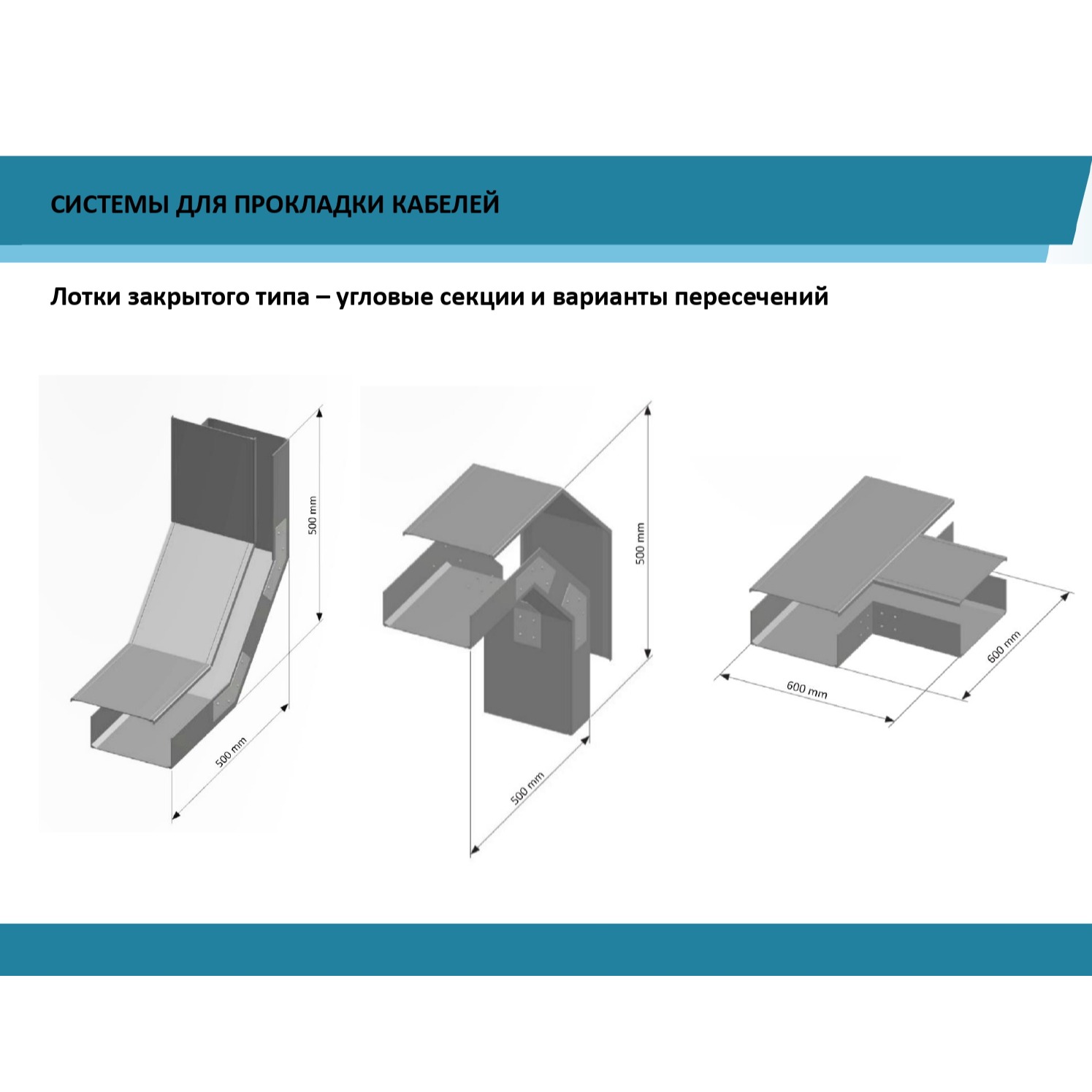 СИСТЕМЫ ДЛЯ ПРОКЛАДКИ КАБЕЛЕЙ

Лотки закрытого типа – угловые секции и варианты пересечений

500 mm

500 mm

500 mm

500 mm

600 mm

600 mm