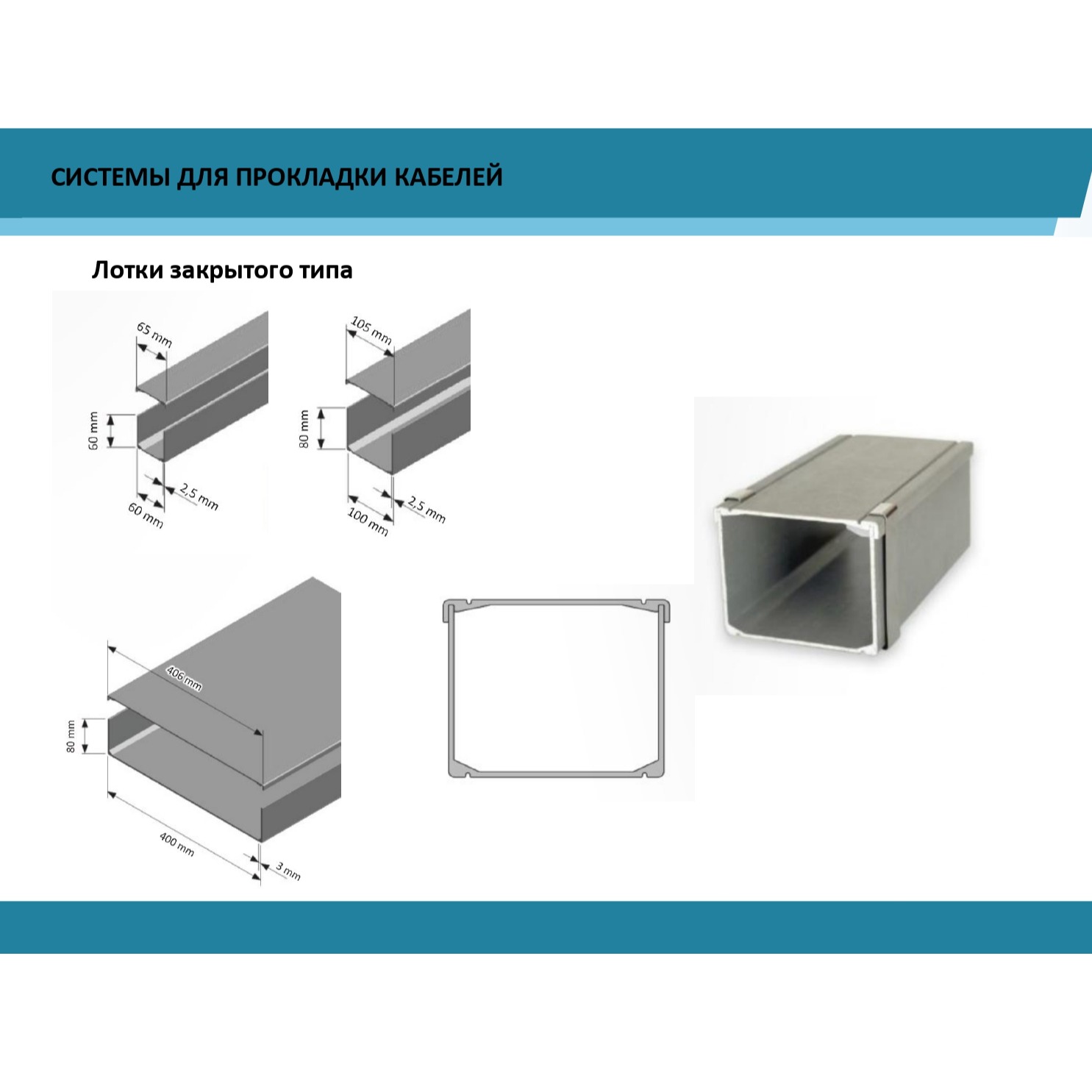 СИСТЕМЫ ДЛЯ ПРОКЛАДКИ КАБЕЛЕЙ

Лотки закрытого типа

65 mm
60 mm
2,5 mm
60 mm

105 mm
80 mm
2,5 mm
100 mm

406 mm
80 mm
400 mm
3 mm