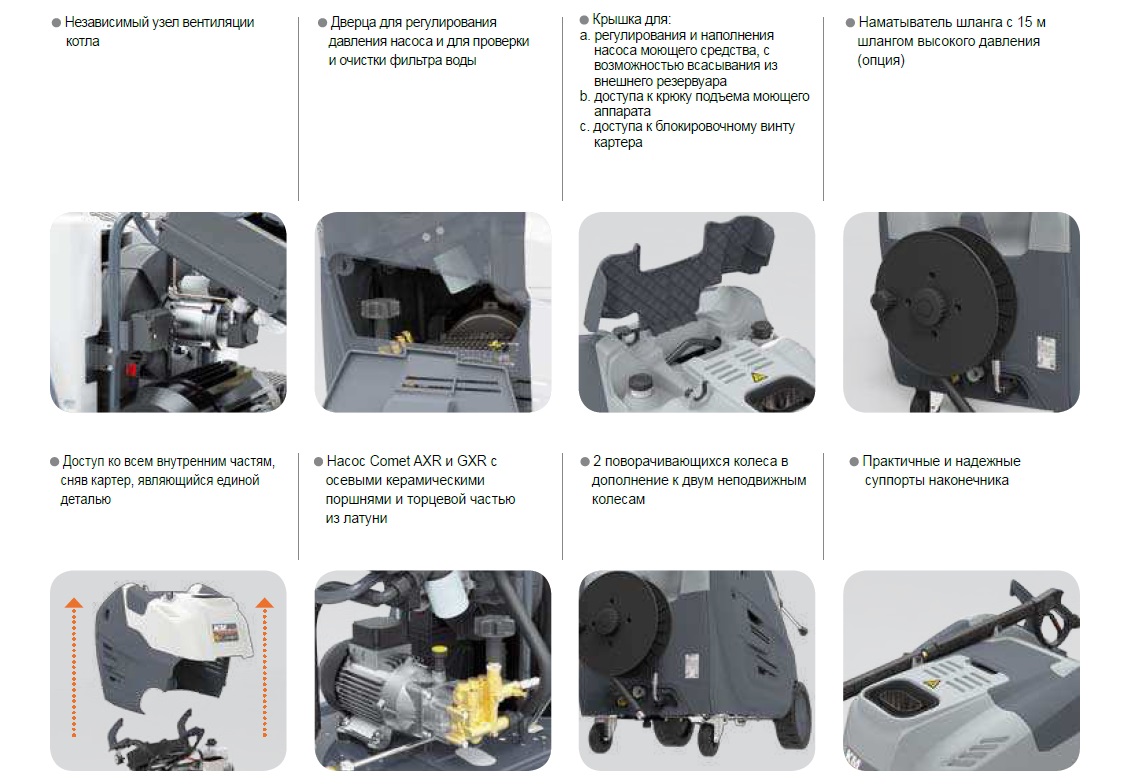 ● Независимый узел вентиляции котла

● Дверца для регулирования давления насоса и для проверки и очистки фильтра воды

● Крышка для:
a. регулирования и наполнения насоса моющего средства, с возможностью всасывания из внешнего резервуара
b. доступа к крюку подъема моющего аппарата
c. доступа к блокировочному винту картера

● Наматыватель шланга с 15 м шлангом высокого давления (опция)

● Доступ ко всем внутренним частям, сняв картер, являющийся единой деталью

● Насос Comet AXR и GXR с осевыми керамическими поршнями и торцевой частью из латуни

● 2 поворачивающихся колеса в дополнение к двум неподвижным колесам

● Практичные и надежные суппорты наконечника