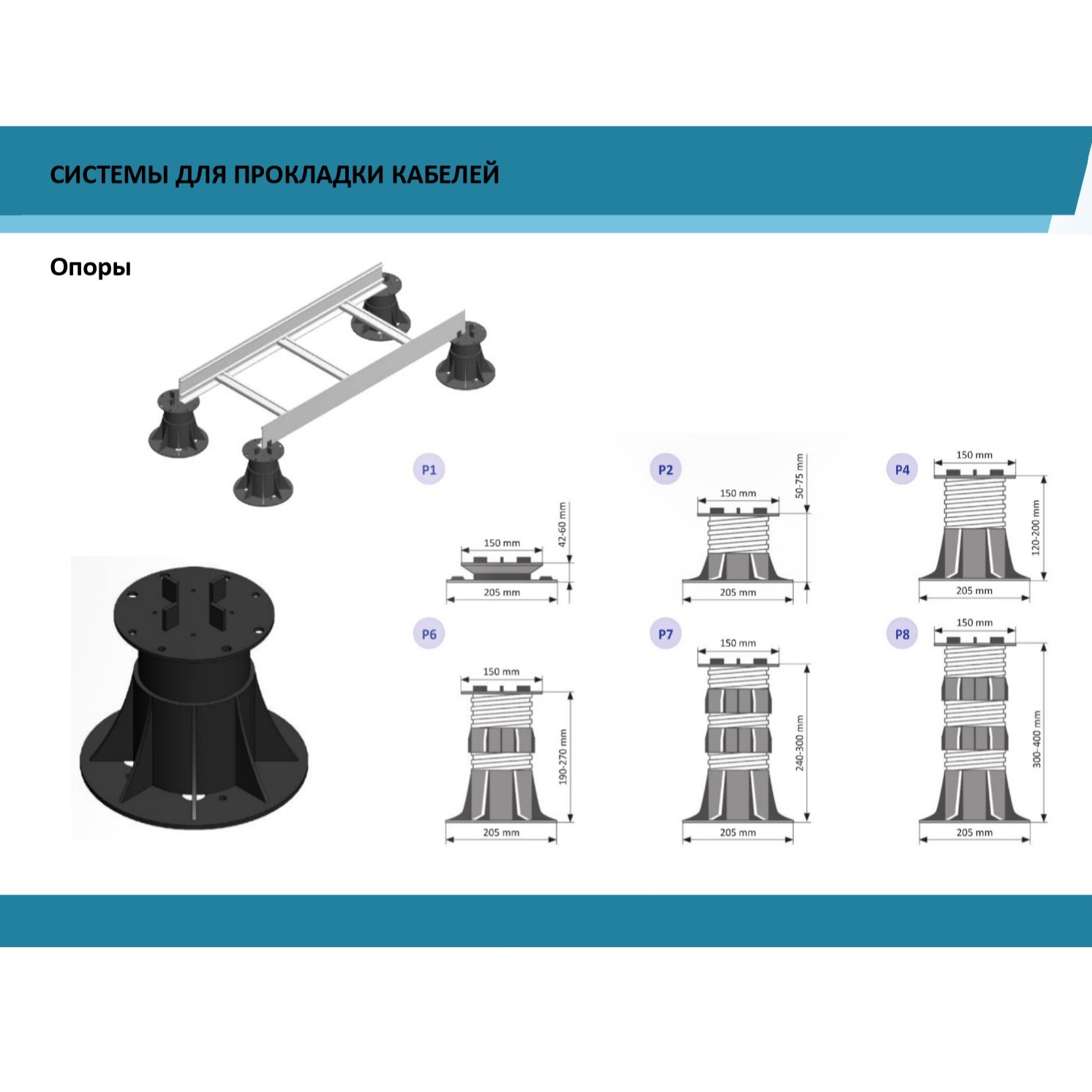 СИСТЕМЫ ДЛЯ ПРОКЛАДКИ КАБЕЛЕЙ

Опоры

P1
150 mm
42-60 mm
205 mm

P2
150 mm
50-75 mm
205 mm

P4
150 mm
120-200 mm
205 mm

P6
150 mm
190-270 mm
205 mm

P7
150 mm
240-300 mm
205 mm

P8
150 mm
300-400 mm
205 mm