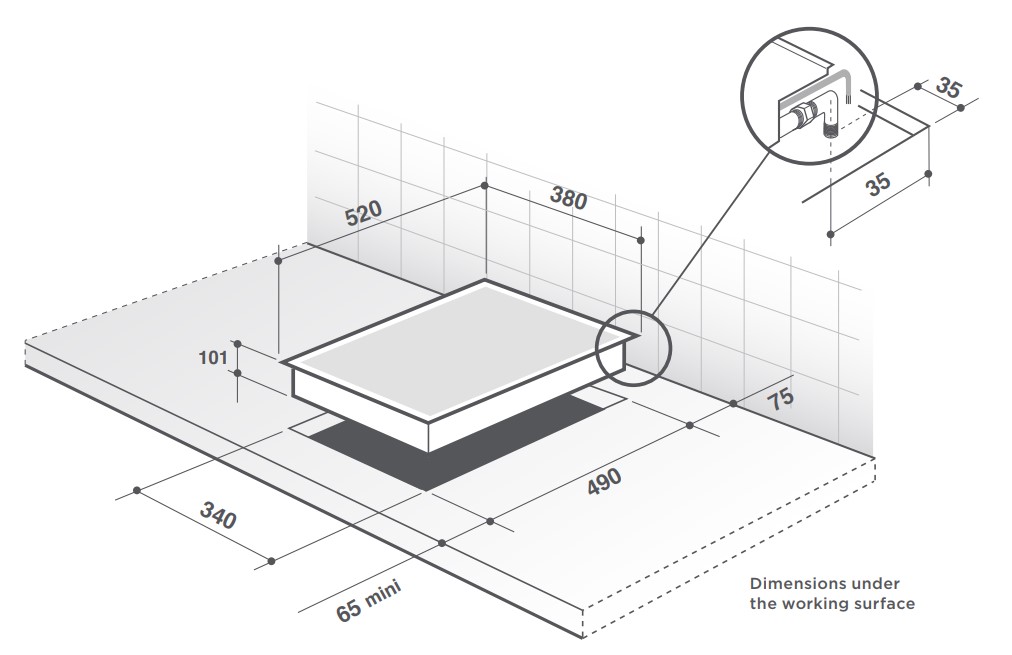 35
35
520
380
101
75
490
340
65 mini
Dimensions under the working surface