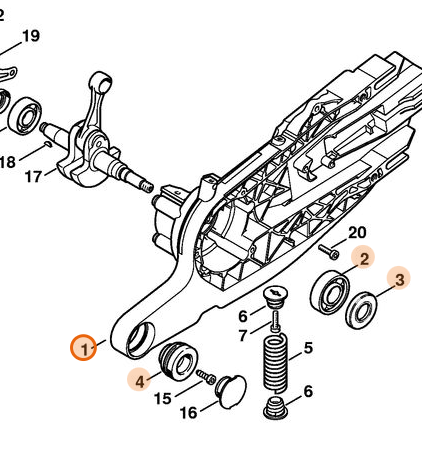 2
19
18
17
20
2
3
6
7
5
1
4
15
16
6