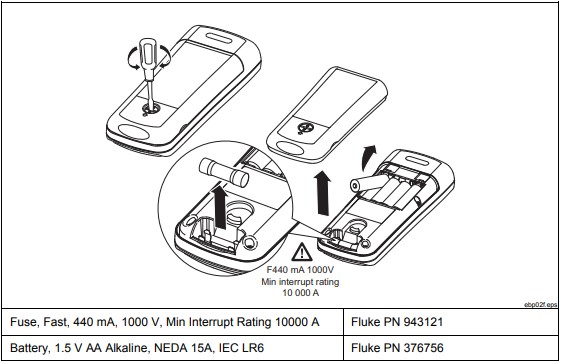 F440 mA 1000V
Min interrupt rating
10 000 A

ebp02f.eps

| Fuse, Fast, 440 mA, 1000 V, Min Interrupt Rating 10000 A | Fluke PN 943121 |
|---|---|
| Battery, 1.5 V AA Alkaline, NEDA 15A, IEC LR6 | Fluke PN 376756 |