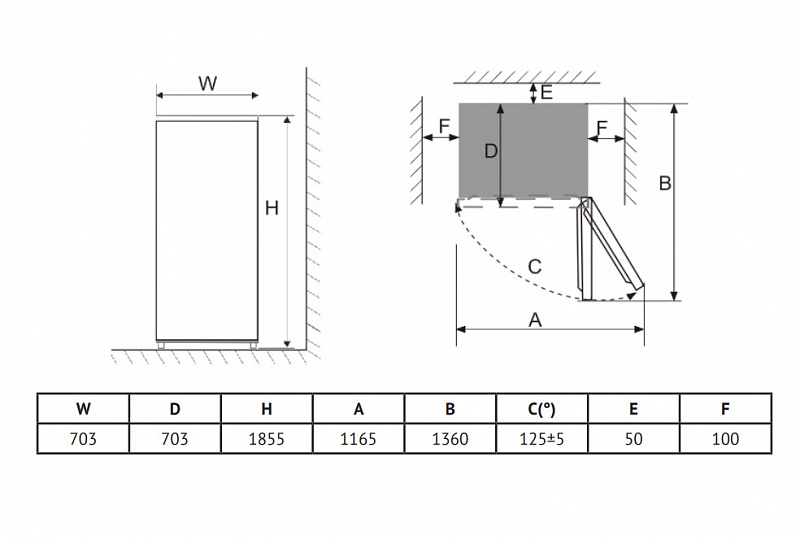 W

H

E

F

D

F

B

C

A

| W | D | H | A | B | C(°) | E | F |
|---|---|---|---|---|---|---|---|
| 703 | 703 | 1855 | 1165 | 1360 | 125±5 | 50 | 100 |