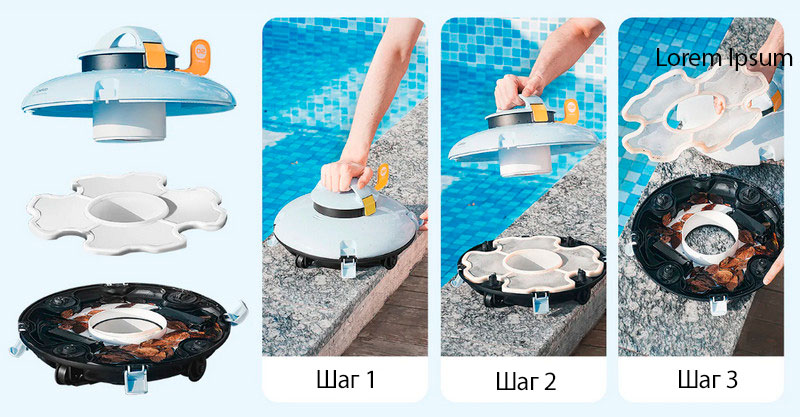 Lorem Ipsum

Шаг 1

Шаг 2

Шаг 3