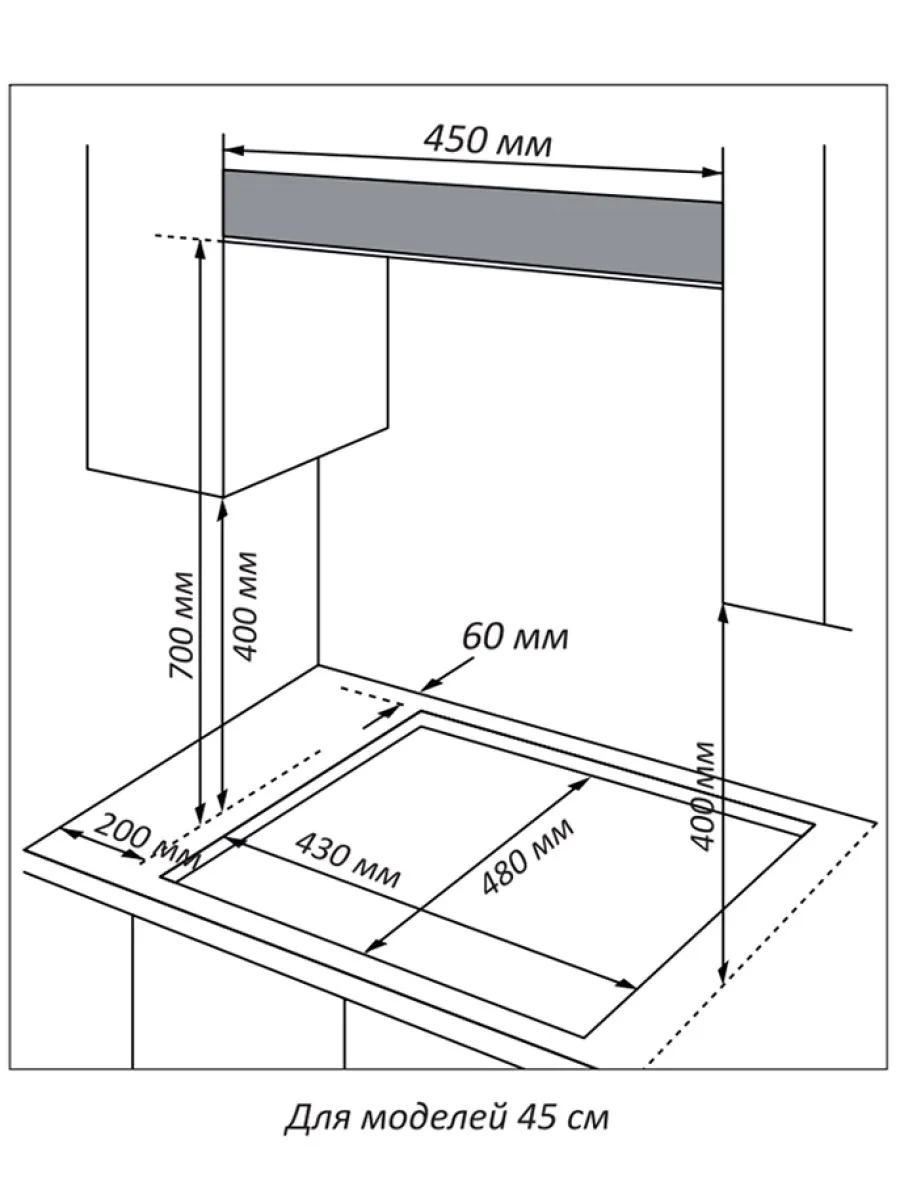 450 мм

700 мм

400 мм

60 мм

400 мм

200 мм

430 мм

480 мм

Для моделей 45 см