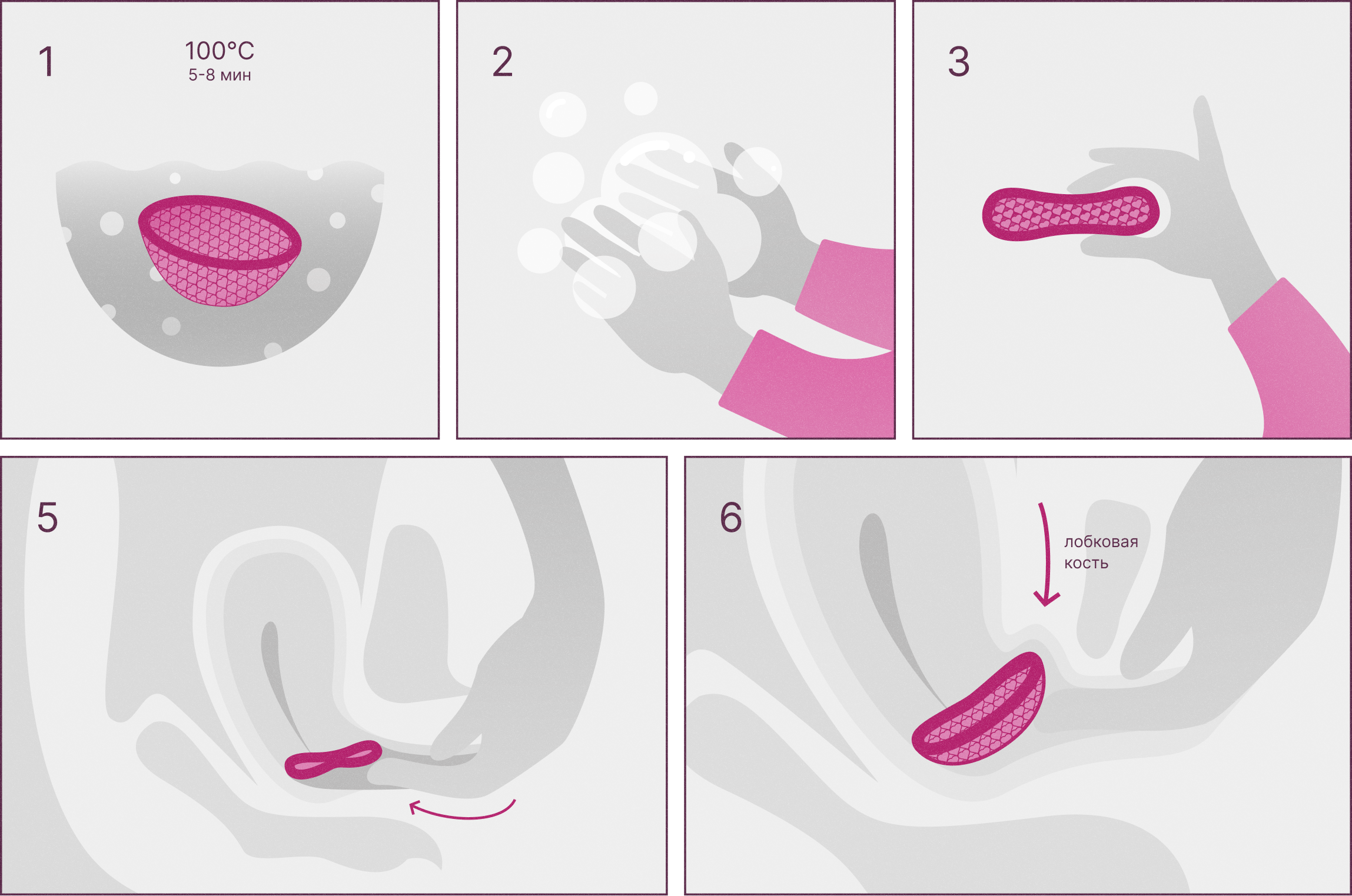 1

100°C
5-8 мин

2

3

5

6

лобковая кость