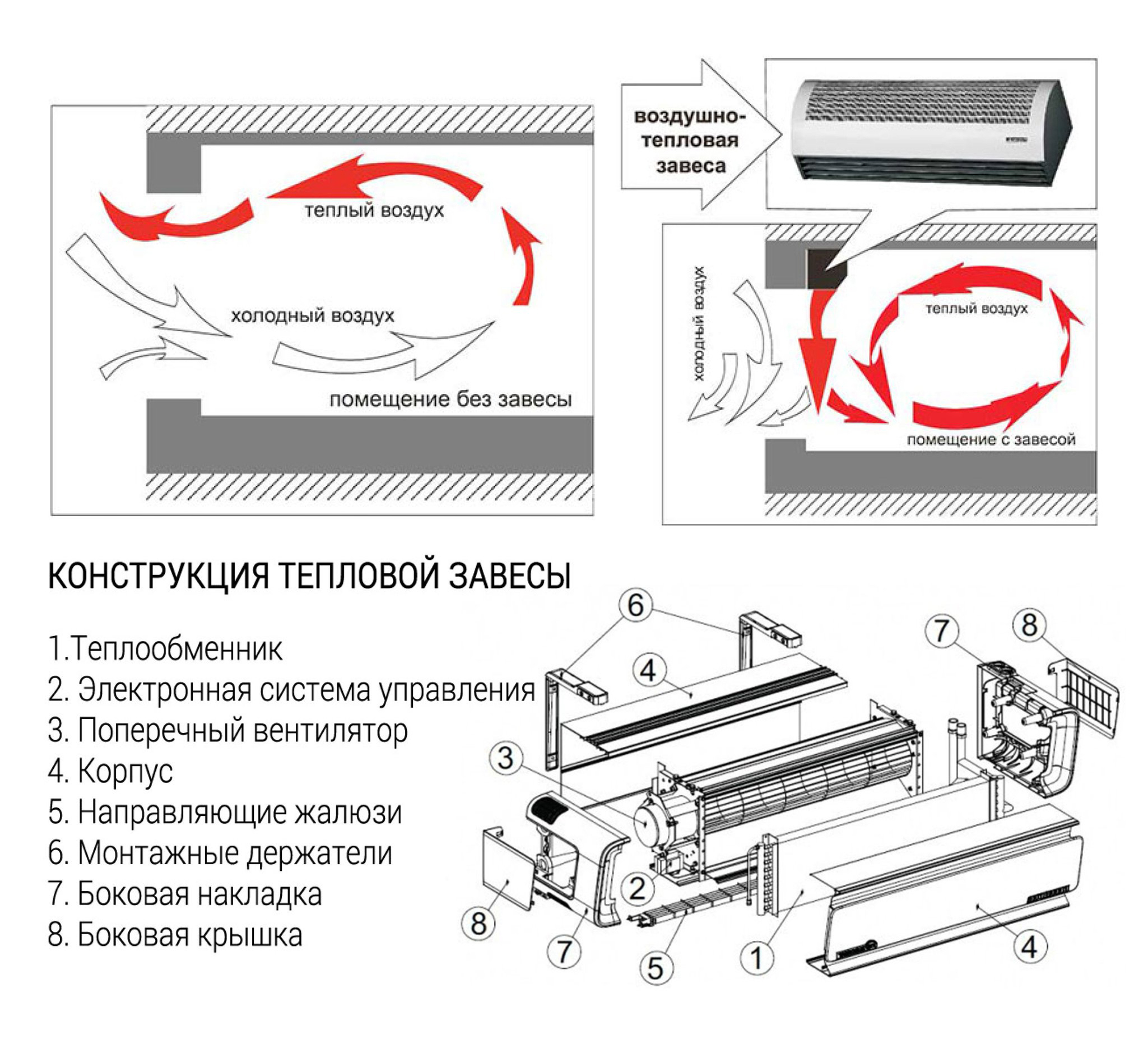 теплый воздух

холодный воздух

помещение без завесы

воздушно-тепловая завеса

холодный воздух

теплый воздух

помещение с завесой

КОНСТРУКЦИЯ ТЕПЛОВОЙ ЗАВЕСЫ

1.Теплообменник
2. Электронная система управления
3. Поперечный вентилятор
4. Корпус
5. Направляющие жалюзи
6. Монтажные держатели
7. Боковая накладка
8. Боковая крышка

6
4
7
8
3
2
8
7
5
1
4