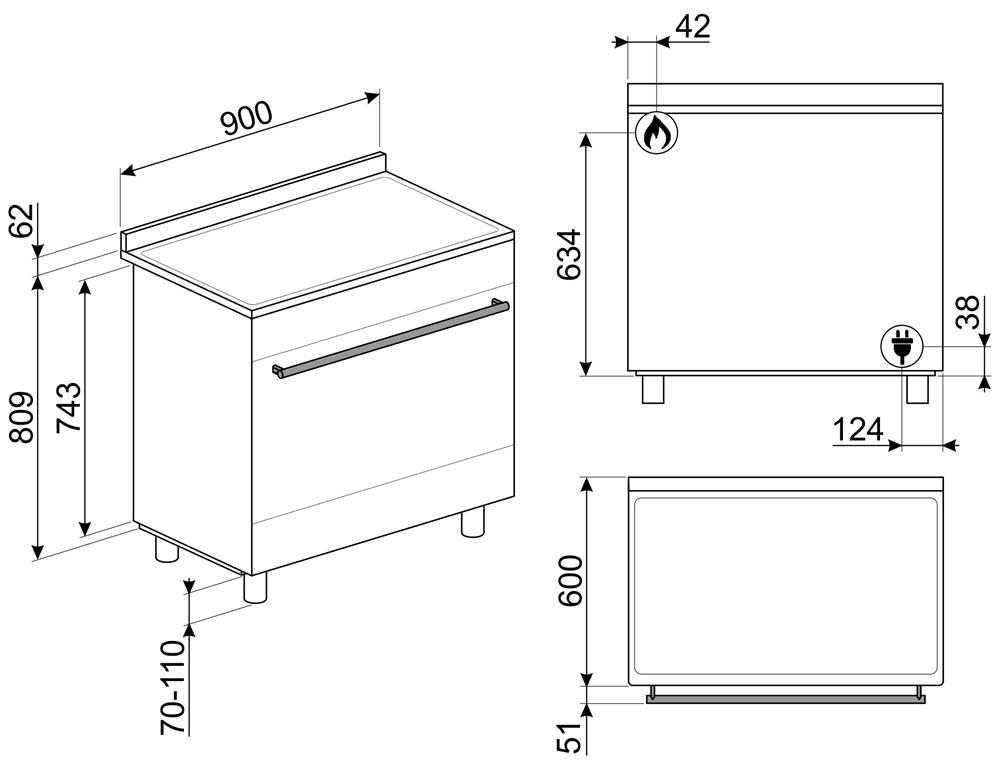 900
62
809
743
70-110
42
634
38
124
600
51