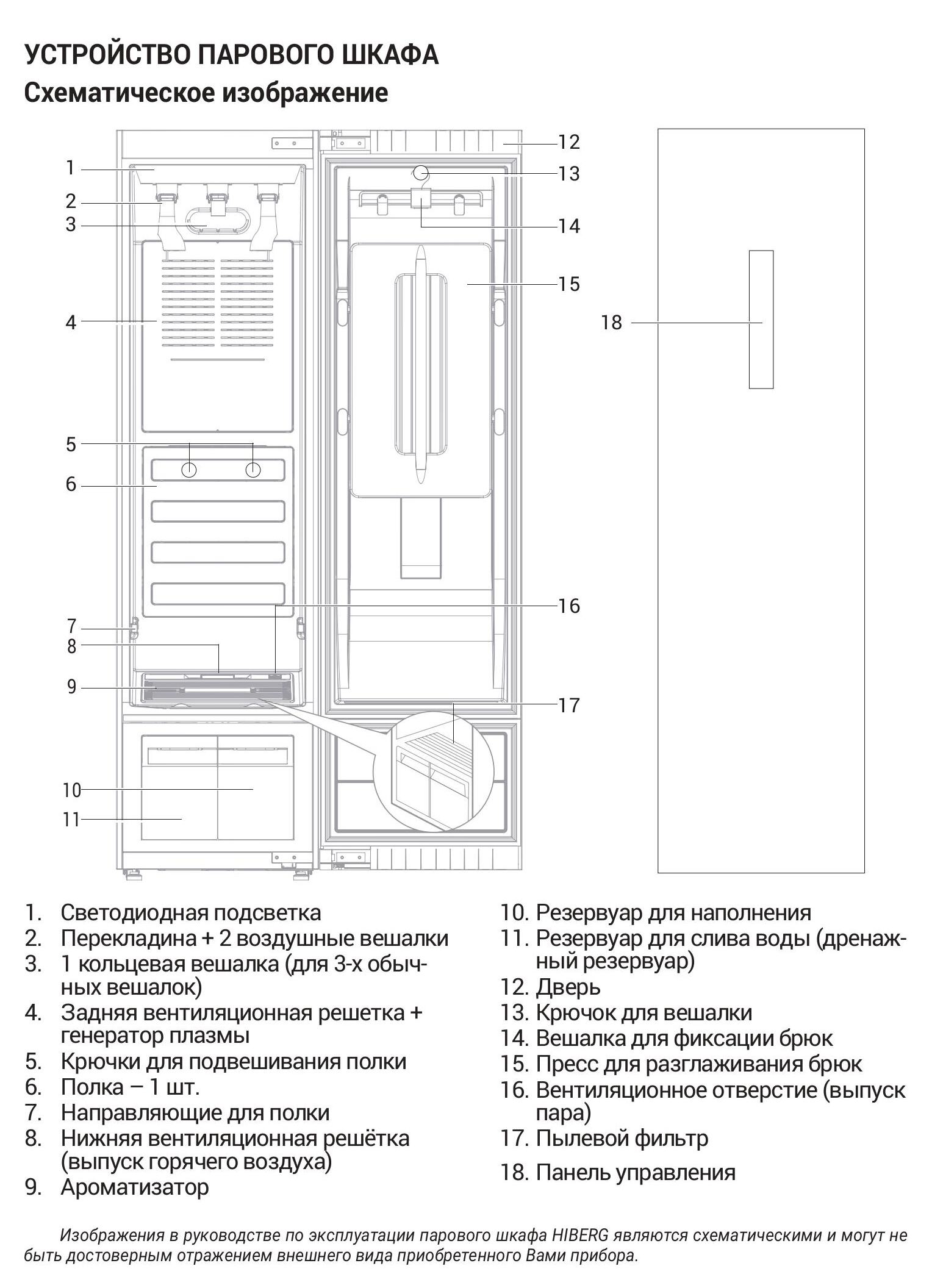 УСТРОЙСТВО ПАРОВОГО ШКАФА

Схематическое изображение

1
2
3
4
5
6
7
8
9
10
11
12
13
14
15
16
17
18

1. Светодиодная подсветка
2. Перекладина + 2 воздушные вешалки
3. 1 кольцевая вешалка (для 3-х обычных вешалок)
4. Задняя вентиляционная решетка + генератор плазмы
5. Крючки для подвешивания полки
6. Полка – 1 шт.
7. Направляющие для полки
8. Нижняя вентиляционная решётка (выпуск горячего воздуха)
9. Ароматизатор

10. Резервуар для наполнения
11. Резервуар для слива воды (дренажный резервуар)
12. Дверь
13. Крючок для вешалки
14. Вешалка для фиксации брюк
15. Пресс для разглаживания брюк
16. Вентиляционное отверстие (выпуск пара)
17. Пылевой фильтр
18. Панель управления

Изображения в руководстве по эксплуатации парового шкафа HIBERG являются схематическими и могут не быть достоверным отражением внешнего вида приобретенного Вами прибора.