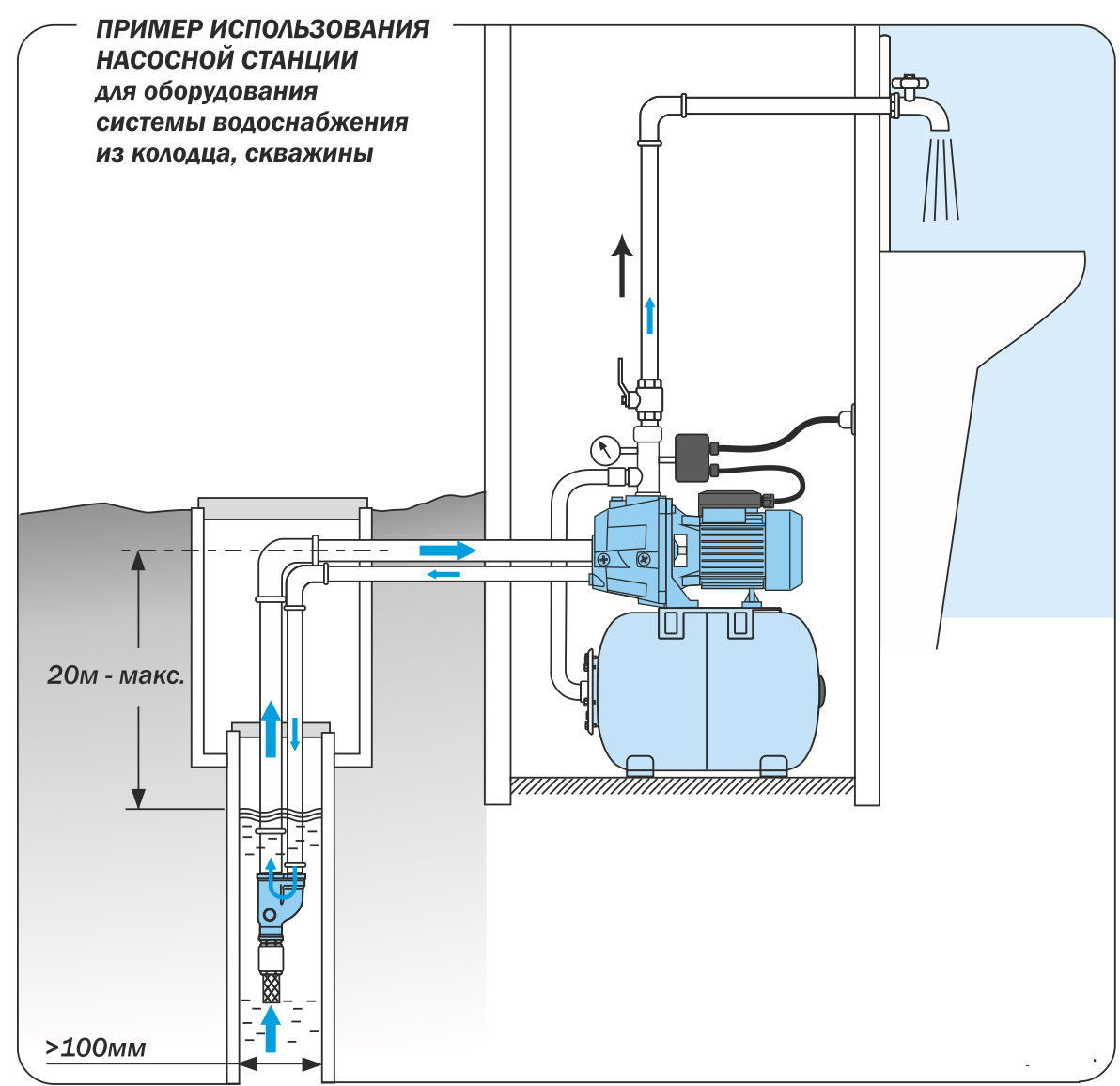 ПРИМЕР ИСПОЛЬЗОВАНИЯ НАСОСНОЙ СТАНЦИИ
для оборудования системы водоснабжения из колодца, скважины

20м - макс.

>100мм