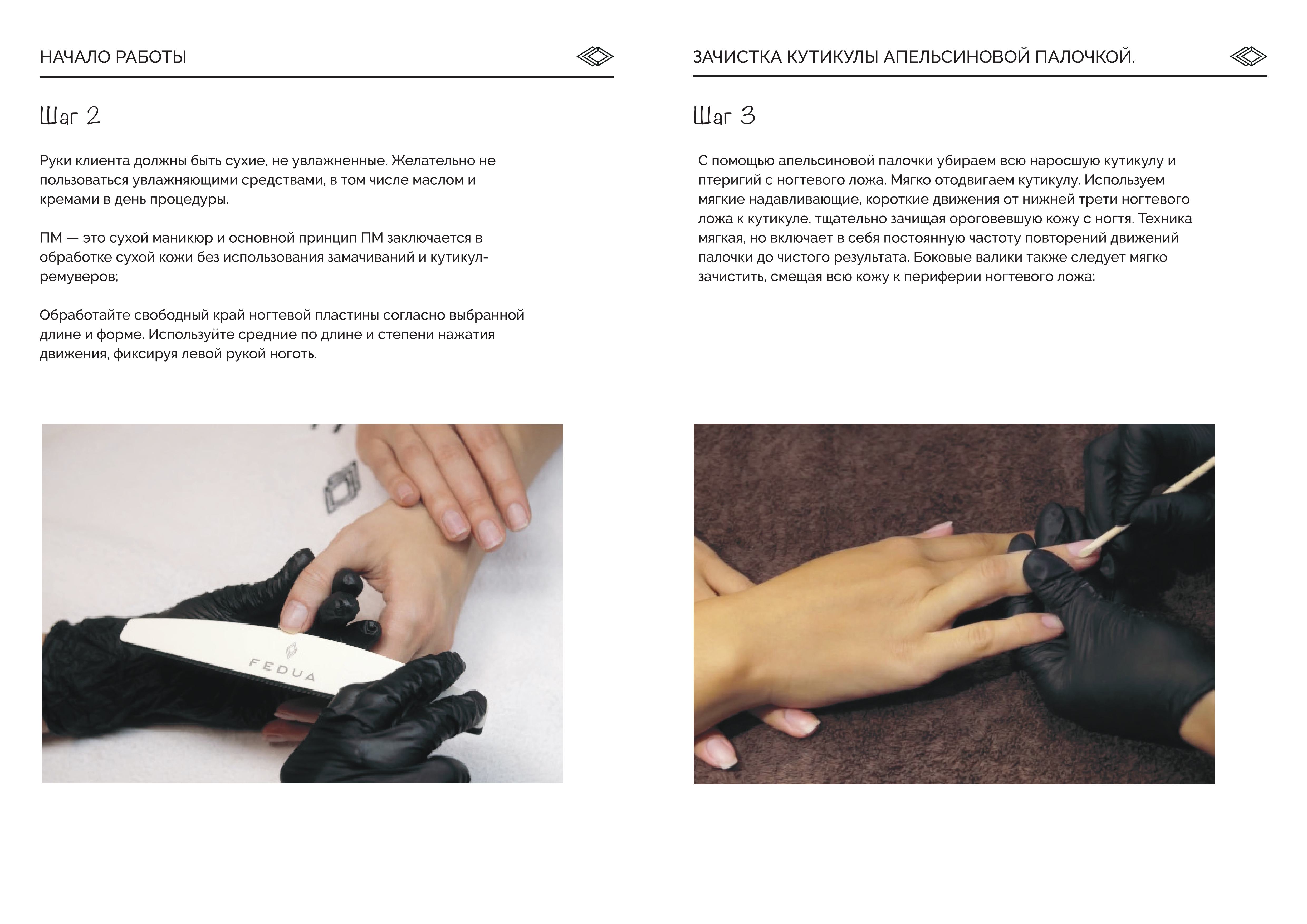 НАЧАЛО РАБОТЫ

Шаг 2

Руки клиента должны быть сухие, не увлажненные. Желательно не пользоваться увлажняющими средствами, в том числе маслом и кремами в день процедуры.

ПМ — это сухой маникюр и основной принцип ПМ заключается в обработке сухой кожи без использования замачиваний и кутикул-ремуверов;

Обработайте свободный край ногтевой пластины согласно выбранной длине и форме. Используйте средние по длине и степени нажатия движения, фиксируя левой рукой ноготь.

FEDUA

ЗАЧИСТКА КУТИКУЛЫ АПЕЛЬСИНОВОЙ ПАЛОЧКОЙ.

Шаг 3

С помощью апельсиновой палочки убираем всю наросшую кутикулу и птеригий с ногтевого ложа. Мягко отодвигаем кутикулу. Используем мягкие надавливающие, короткие движения от нижней трети ногтевого ложа к кутикуле, тщательно зачищая ороговевшую кожу с ногтя. Техника мягкая, но включает в себя постоянную частоту повторений движений палочки до чистого результата. Боковые валики также следует мягко зачистить, смещая всю кожу к периферии ногтевого ложа;