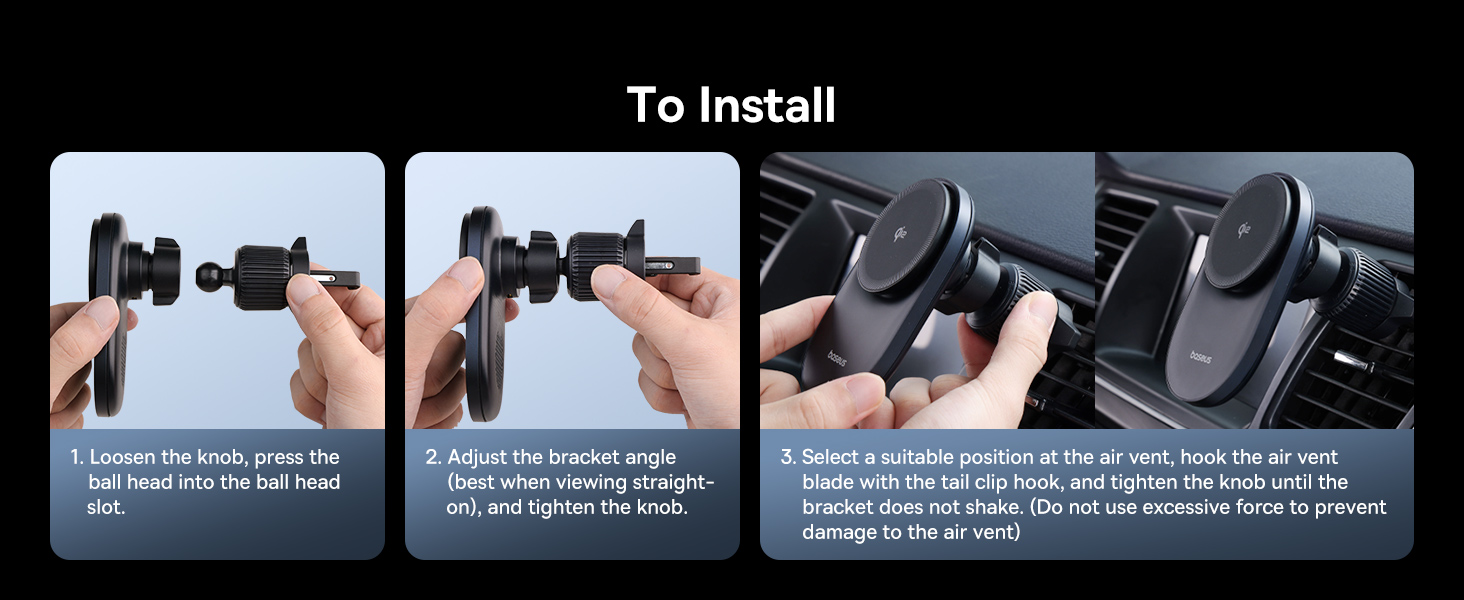 To Install

1. Loosen the knob, press the ball head into the ball head slot.

2. Adjust the bracket angle (best when viewing straight-on), and tighten the knob.

baseus

baseus

3. Select a suitable position at the air vent, hook the air vent blade with the tail clip hook, and tighten the knob until the bracket does not shake. (Do not use excessive force to prevent damage to the air vent)