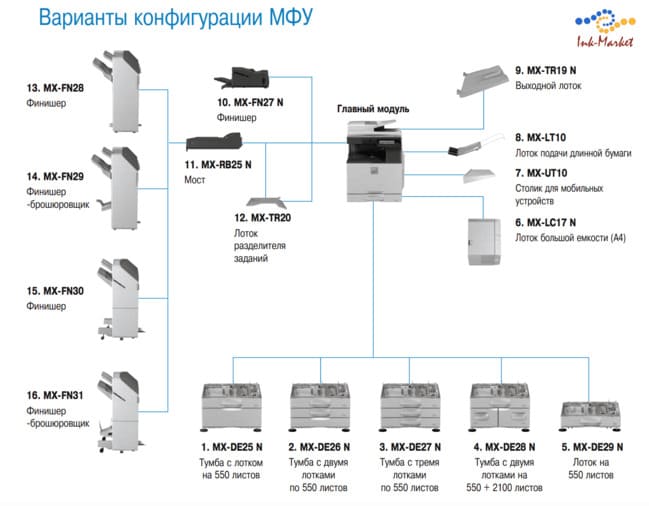 Варианты конфигурации МФУ

Ink-Market

13. MX-FN28
Финишер

14. MX-FN29
Финишер -брошюровщик

15. MX-FN30
Финишер

16. MX-FN31
Финишер -брошюровщик

10. MX-FN27 N
Финишер

11. MX-RB25 N
Мост

12. MX-TR20
Лоток разделителя заданий

Главный модуль

9. MX-TR19 N
Выходной лоток

8. MX-LT10
Лоток подачи длинной бумаги

7. MX-UT10
Столик для мобильных устройств

6. MX-LC17 N
Лоток большой емкости (A4)

1. MX-DE25 N
Тумба с лотком на 550 листов

2. MX-DE26 N
Тумба с двумя лотками по 550 листов

3. MX-DE27 N
Тумба с тремя лотками по 550 листов

4. MX-DE28 N
Тумба с двумя лотками на 550 + 2100 листов

5. MX-DE29 N
Лоток на 550 листов