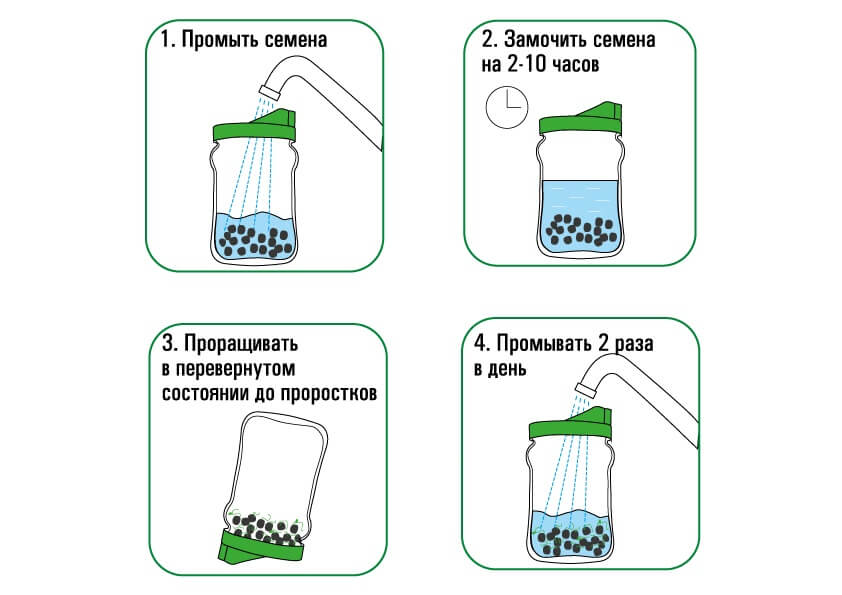 1. Промыть семена

2. Замочить семена на 2-10 часов

3. Проращивать в перевернутом состоянии до проростков

4. Промывать 2 раза в день