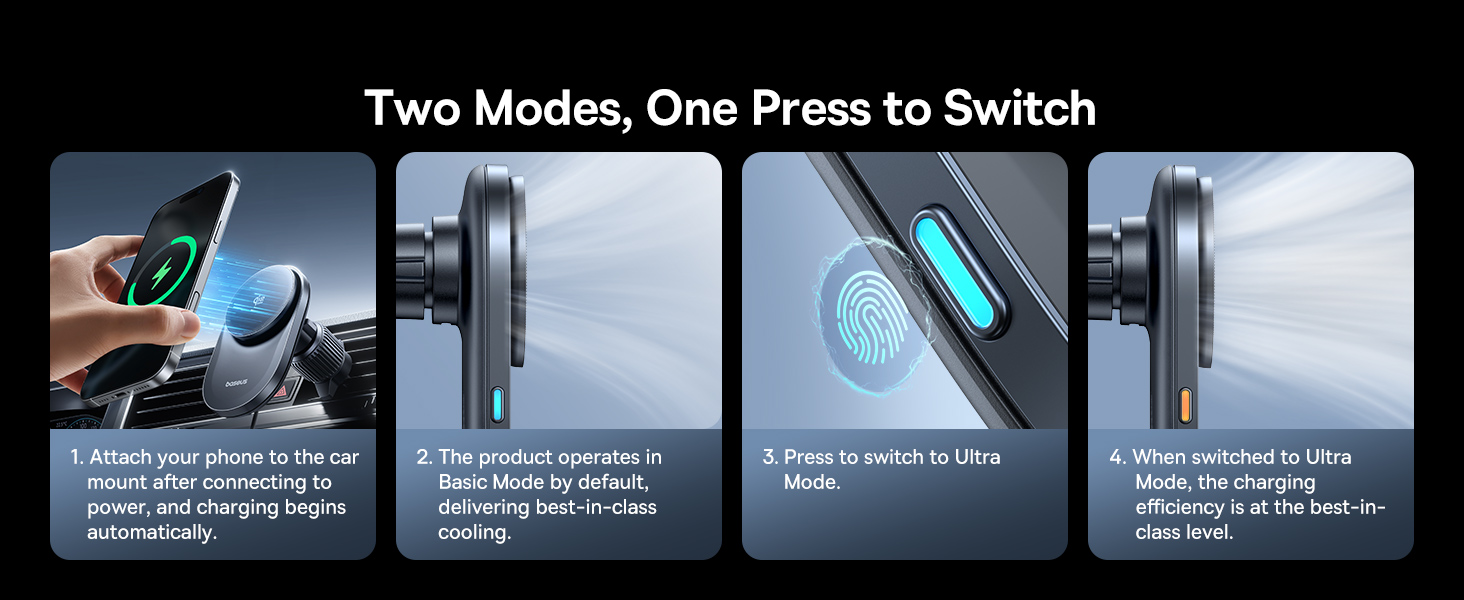 Two Modes, One Press to Switch

baseus

1. Attach your phone to the car mount after connecting to power, and charging begins automatically.

2. The product operates in Basic Mode by default, delivering best-in-class cooling.

3. Press to switch to Ultra Mode.

4. When switched to Ultra Mode, the charging efficiency is at the best-in-class level.