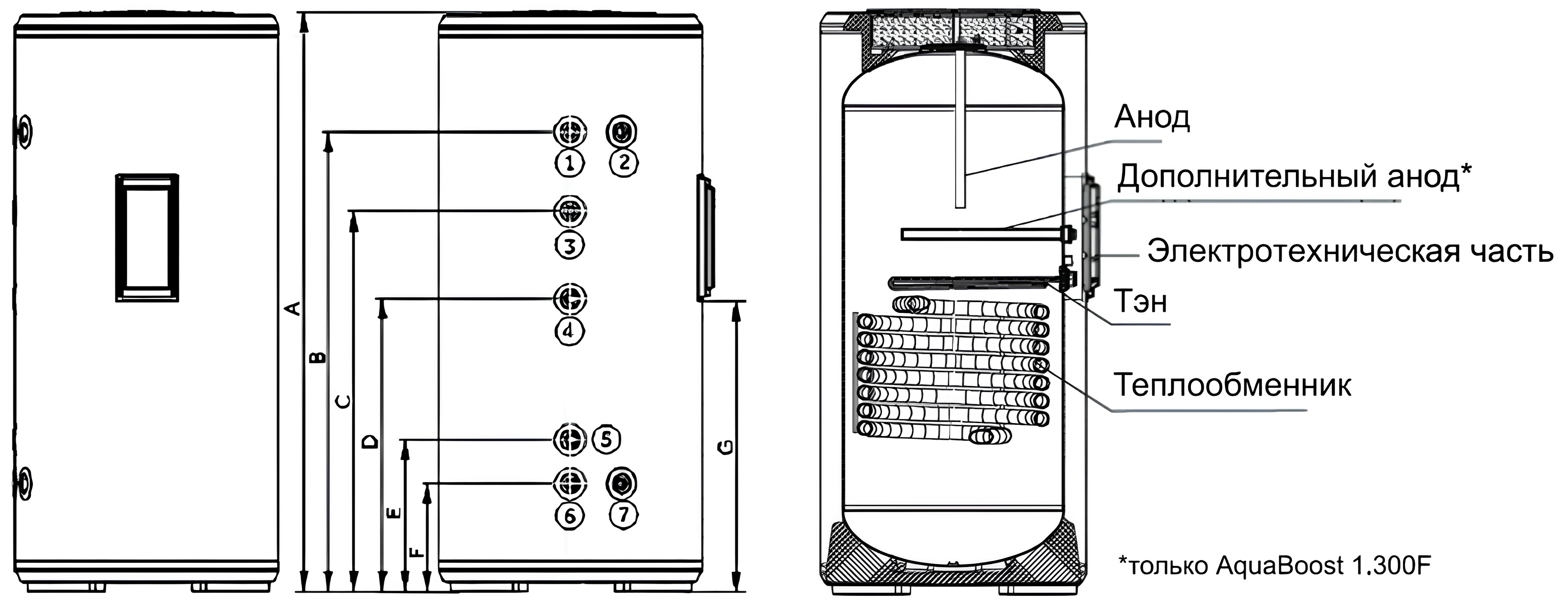 A
B
C
D
E
F
G
1
2
3
4
5
6
7

Анод
Дополнительный анод*
Электротехническая часть
Тэн
Теплообменник

*только AquaBoost 1.300F