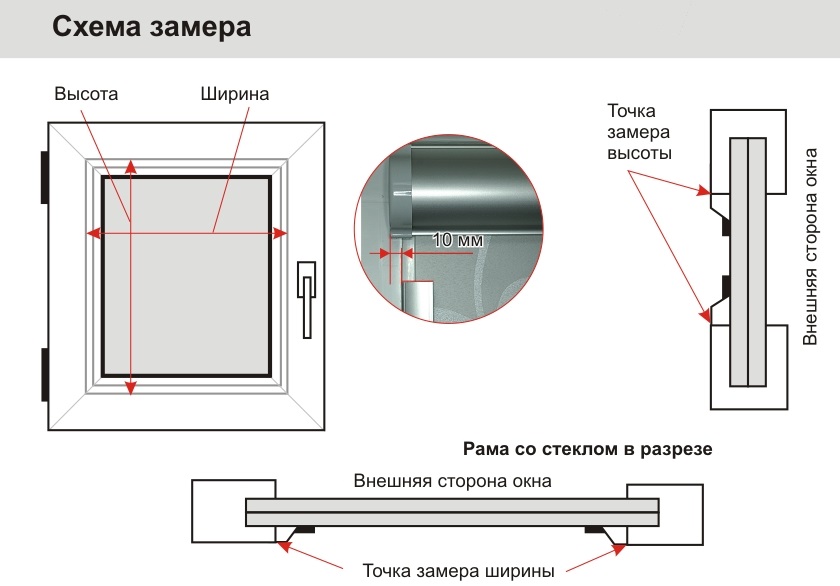 Схема замера

Высота

Ширина

10 мм

Точка замера высоты

Внешняя сторона окна

Рама со стеклом в разрезе

Внешняя сторона окна

Точка замера ширины