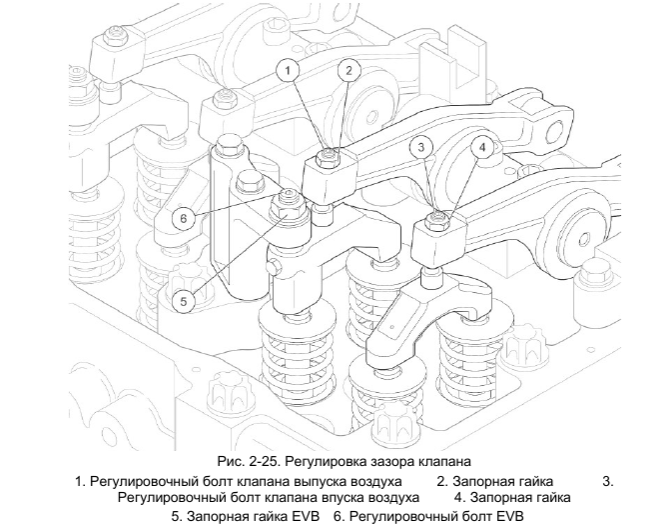 1
2
3
4
6
5

Рис. 2-25. Регулировка зазора клапана

1. Регулировочный болт клапана выпуска воздуха 2. Запорная гайка 3. Регулировочный болт клапана впуска воздуха 4. Запорная гайка 5. Запорная гайка EVB 6. Регулировочный болт EVB