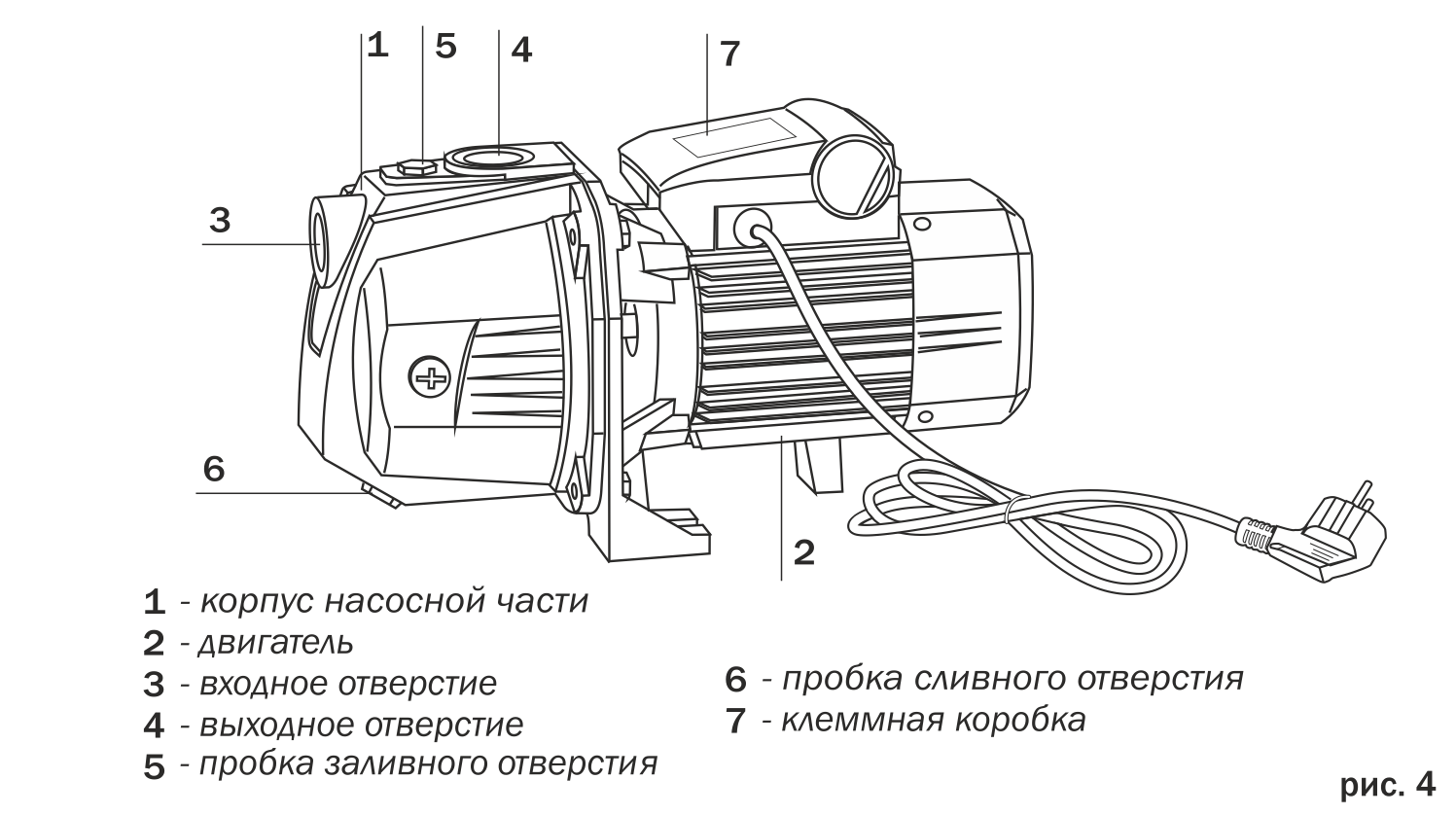 1
5
4
7
3
6
2

1 - корпус насосной части
2 - двигатель
3 - входное отверстие
4 - выходное отверстие
5 - пробка заливного отверстия

6 - пробка сливного отверстия
7 - клеммная коробка

рис. 4