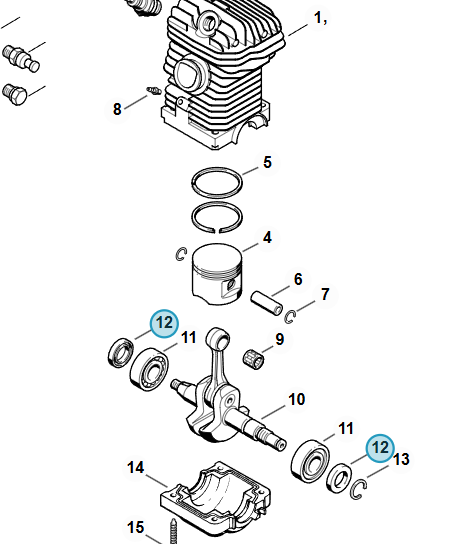 1,
8
5
4
6
7
12
11
9
10
11
12
13
14
15