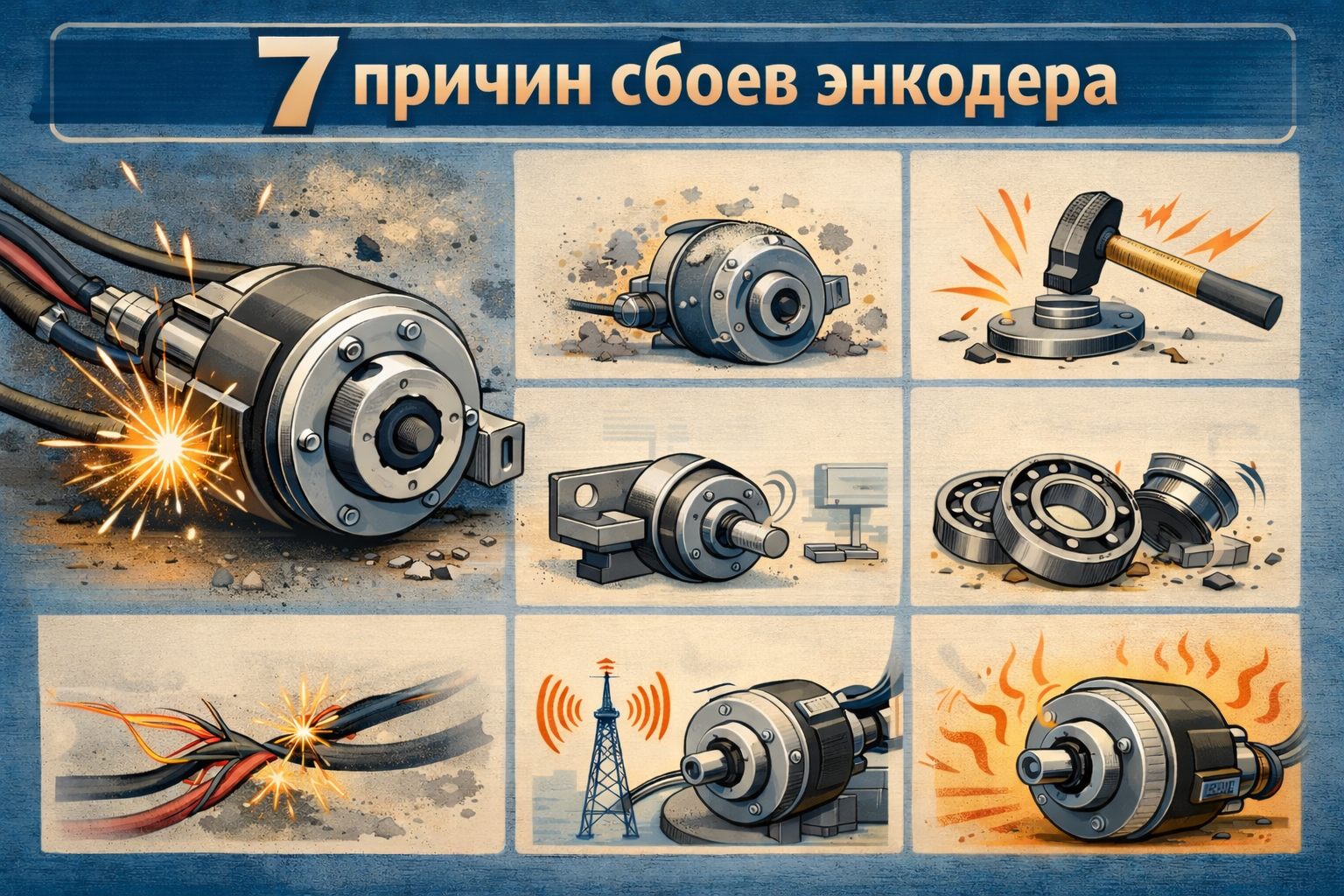 7 причин сбоев энкодера