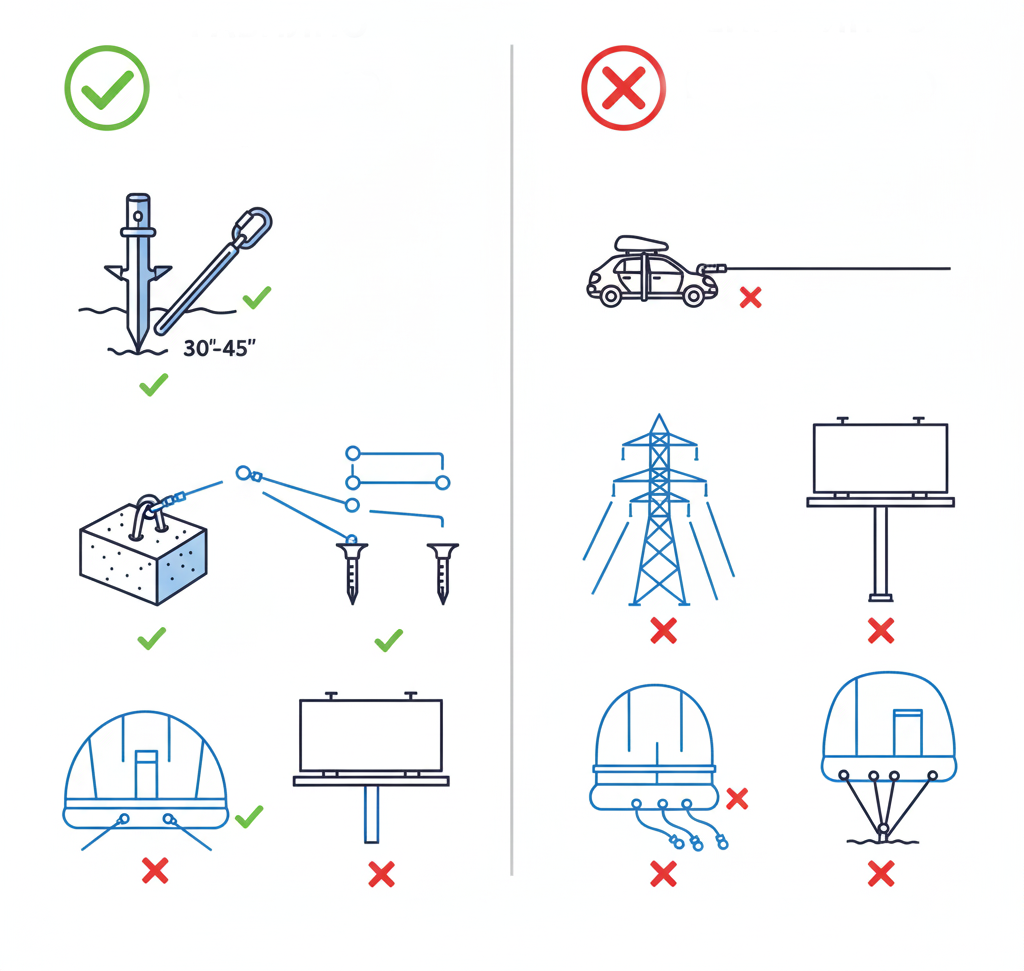 30"-45"