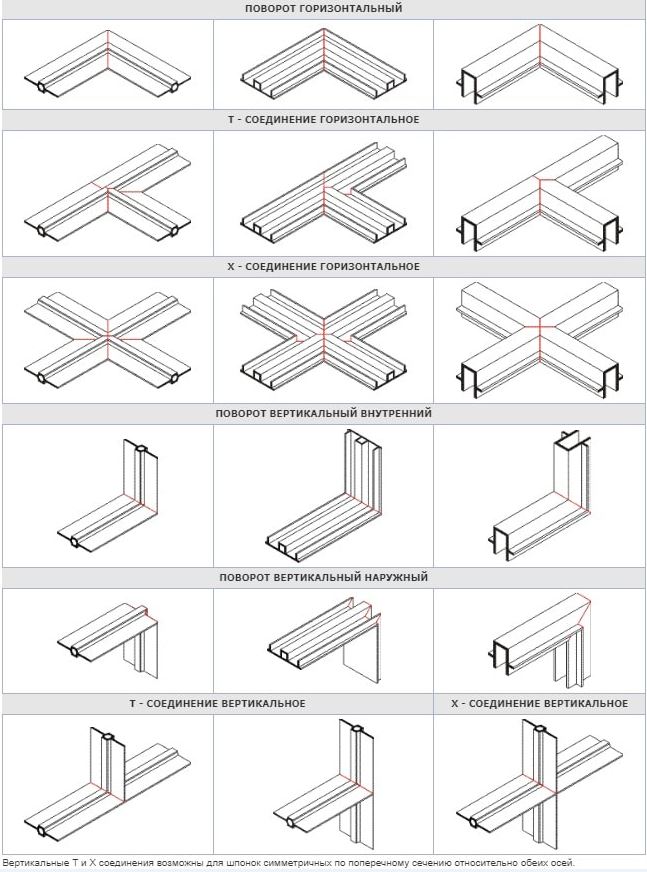 ПОВОРОТ ГОРИЗОНТАЛЬНЫЙ

Т - СОЕДИНЕНИЕ ГОРИЗОНТАЛЬНОЕ

Х - СОЕДИНЕНИЕ ГОРИЗОНТАЛЬНОЕ

ПОВОРОТ ВЕРТИКАЛЬНЫЙ ВНУТРЕННИЙ

ПОВОРОТ ВЕРТИКАЛЬНЫЙ НАРУЖНЫЙ

Т - СОЕДИНЕНИЕ ВЕРТИКАЛЬНОЕ

Х - СОЕДИНЕНИЕ ВЕРТИКАЛЬНОЕ

Вертикальные Т и Х соединения возможны для шпонок симметричных по поперечному сечению относительно обеих осей.