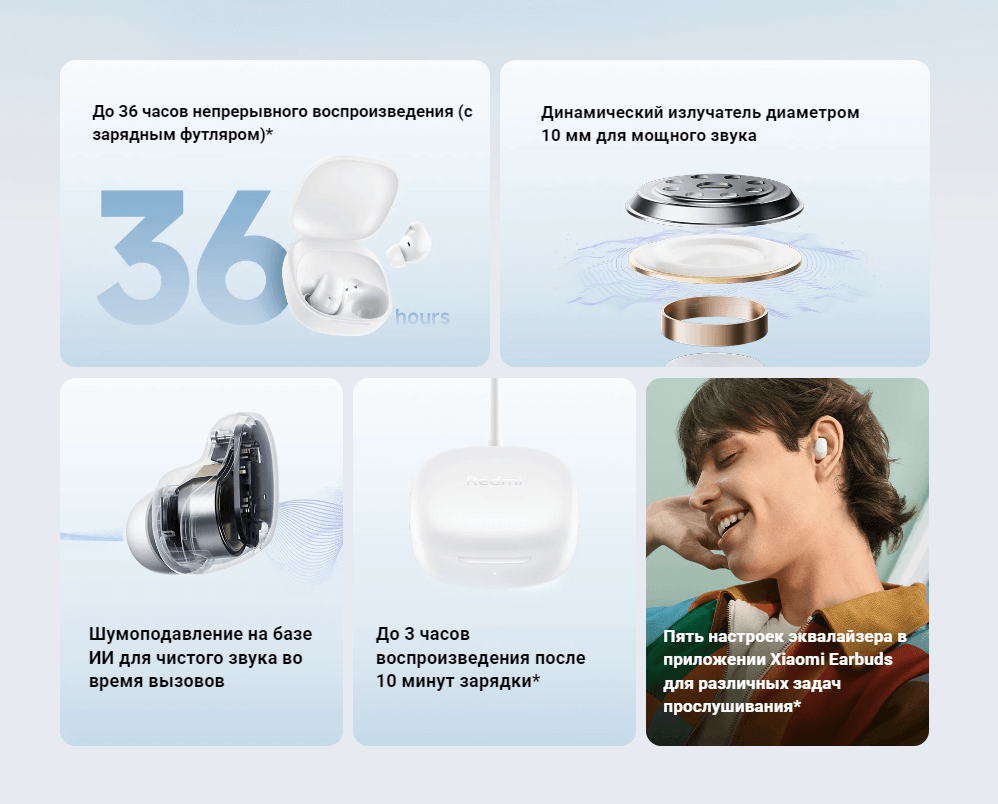 До 36 часов непрерывного воспроизведения (с зарядным футляром)*

36 hours

Динамический излучатель диаметром 10 мм для мощного звука

Шумоподавление на базе ИИ для чистого звука во время вызовов

Redmi

До 3 часов воспроизведения после 10 минут зарядки*

Пять настроек эквалайзера в приложении Xiaomi Earbuds для различных задач прослушивания*