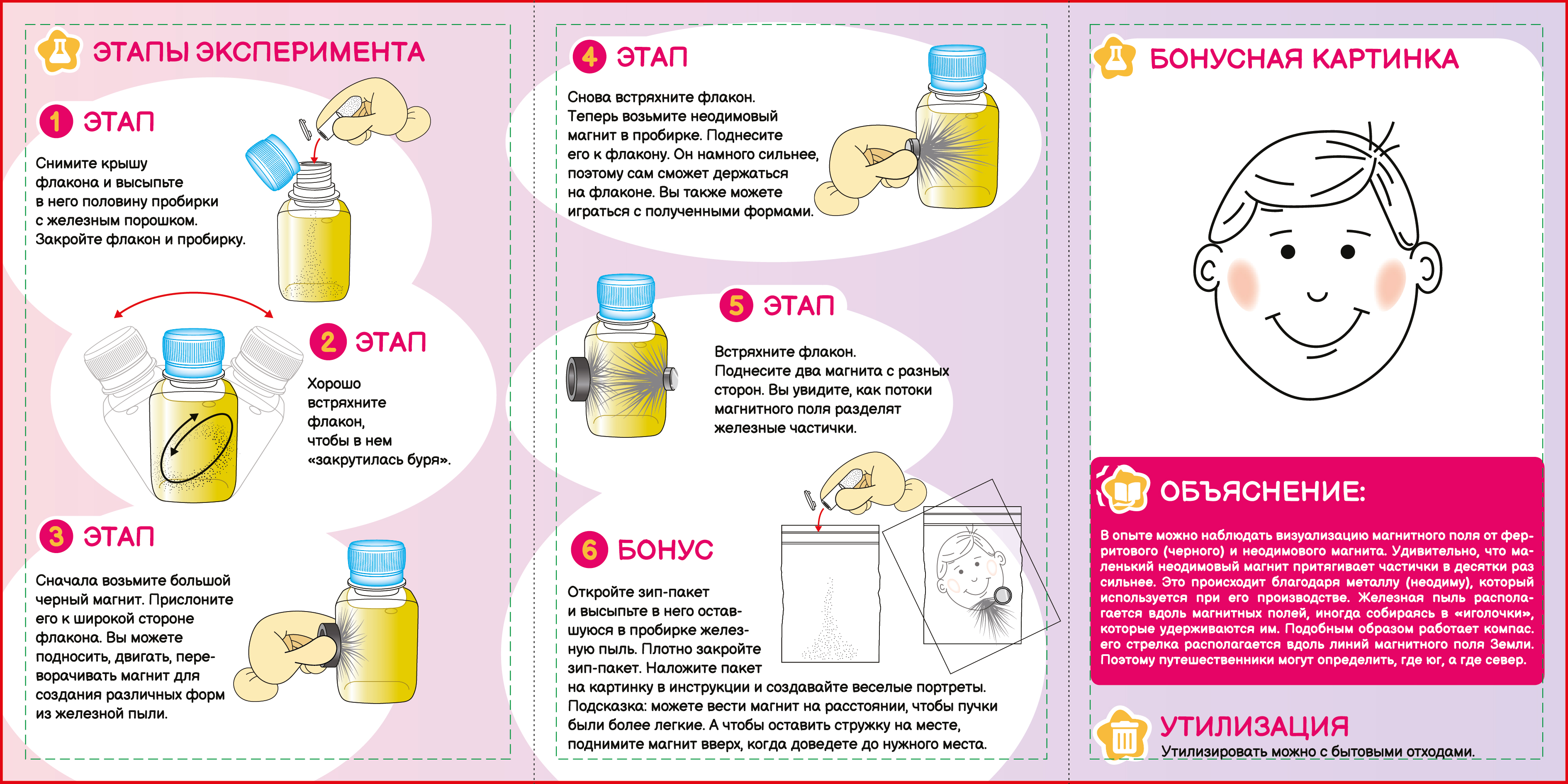 ЭТАПЫ ЭКСПЕРИМЕНТА

1 ЭТАП

Снимите крышу флакона и высыпьте в него половину пробирки с железным порошком. Закройте флакон и пробирку.

2 ЭТАП

Хорошо встряхните флакон, чтобы в нем «закрутилась буря».

3 ЭТАП

Сначала возьмите большой черный магнит. Прислоните его к широкой стороне флакона. Вы можете подносить, двигать, переворачивать магнит для создания различных форм из железной пыли.

4 ЭТАП

Снова встряхните флакон. Теперь возьмите неодимовый магнит в пробирке. Поднесите его к флакону. Он намного сильнее, поэтому сам сможет держаться на флаконе. Вы также можете играться с полученными формами.

5 ЭТАП

Встряхните флакон. Поднесите два магнита с разных сторон. Вы увидите, как потоки магнитного поля разделят железные частички.

6 БОНУС

Откройте зип-пакет и высыпьте в него оставшуюся в пробирке железную пыль. Плотно закройте зип-пакет. Наложите пакет на картинку в инструкции и создавайте веселые портреты. Подсказка: можете вести магнит на расстоянии, чтобы пучки были более легкие. А чтобы оставить стружку на месте, поднимите магнит вверх, когда доведете до нужного места.

БОНУСНАЯ КАРТИНКА

ОБЪЯСНЕНИЕ:

В опыте можно наблюдать визуализацию магнитного поля от ферритового (черного) и неодимового магнита. Удивительно, что маленький неодимовый магнит притягивает частички в десятки раз сильнее. Это происходит благодаря металлу (неодиму), который используется при его производстве. Железная пыль располагается вдоль магнитных полей, иногда собираясь в «иголочки», которые удерживаются им. Подобным образом работает компас. его стрелка располагается вдоль линий магнитного поля Земли. Поэтому путешественники могут определить, где юг, а где север.

УТИЛИЗАЦИЯ

Утилизировать можно с бытовыми отходами.