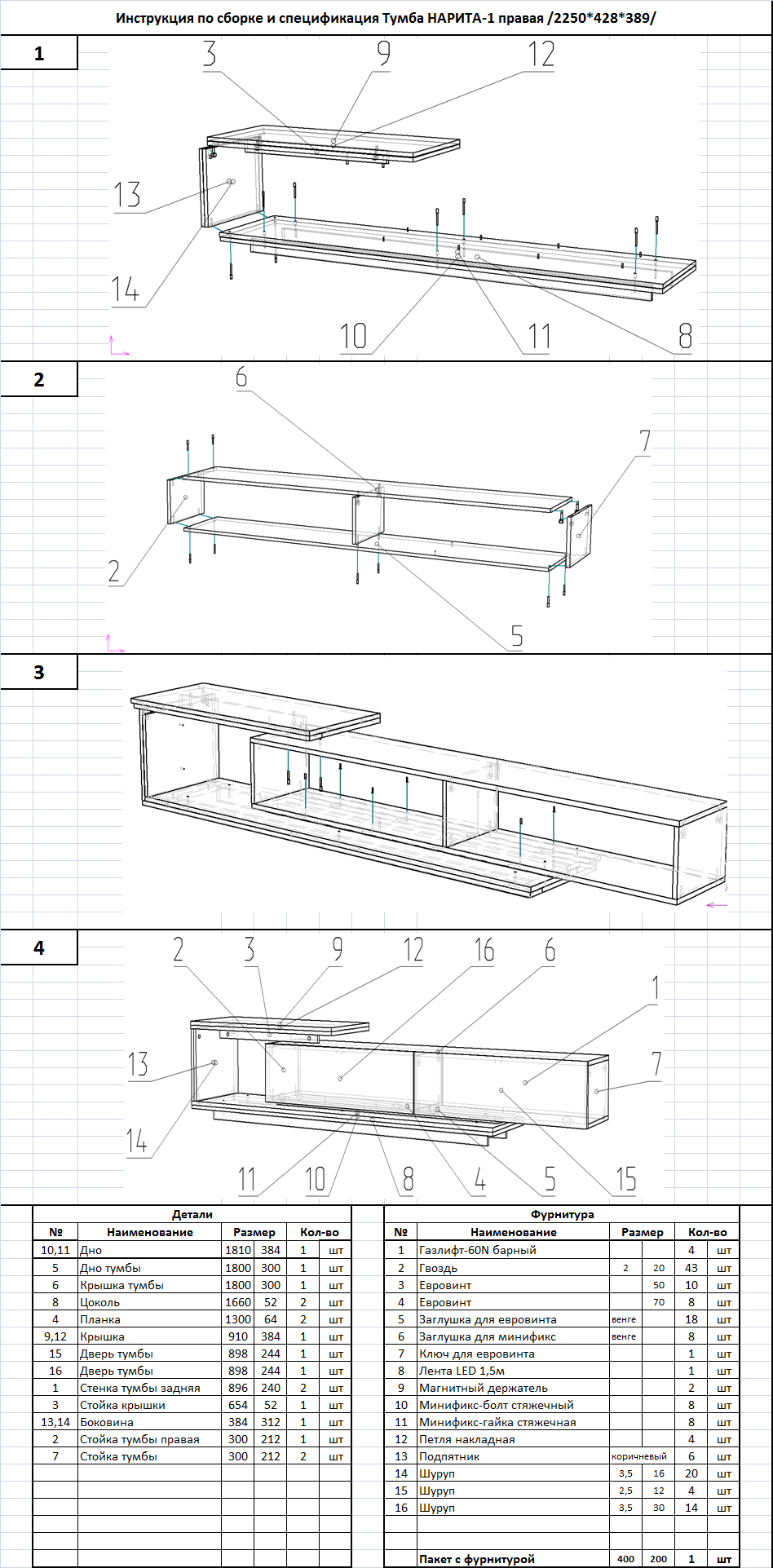 Инструкция по сборке и спецификация Тумба НАРИТА-1 правая /2250*428*389/

1

3 9 12 13 14 10 11 8

2

6 7 2 5

3

4

2 3 9 12 16 6 1 13 7 14 11 10 8 4 5 15

Детали

| № | Наименование | Размер | | Кол-во | |
|---|---|---|---|---|---|
| 10,11 | Дно | 1810 | 384 | 1 | шт |
| 5 | Дно тумбы | 1800 | 300 | 1 | шт |
| 6 | Крышка тумбы | 1800 | 300 | 1 | шт |
| 8 | Цоколь | 1660 | 52 | 2 | шт |
| 4 | Планка | 1300 | 64 | 2 | шт |
| 9,12 | Крышка | 910 | 384 | 1 | шт |
| 15 | Дверь тумбы | 898 | 244 | 1 | шт |
| 16 | Дверь тумбы | 898 | 244 | 1 | шт |
| 1 | Стенка тумбы задняя | 896 | 240 | 2 | шт |
| 3 | Стойка крышки | 654 | 52 | 1 | шт |
| 13,14 | Боковина | 384 | 312 | 1 | шт |
| 2 | Стойка тумбы правая | 300 | 212 | 1 | шт |
| 7 | Стойка тумбы | 300 | 212 | 2 | шт |

Фурнитура

| № | Наименование | Размер | | Кол-во | |
|---|---|---|---|---|---|
| 1 | Газлифт-60N барный | | | 4 | шт |
| 2 | Гвоздь | 2 | 20 | 43 | шт |
| 3 | Евровинт | | 50 | 10 | шт |
| 4 | Евровинт | | 70 | 8 | шт |
| 5 | Заглушка для евровинта | венге | | 18 | шт |
| 6 | Заглушка для минификс | венге | | 8 | шт |
| 7 | Ключ для евровинта | | | 1 | шт |
| 8 | Лента LED 1,5м | | | 1 | шт |
| 9 | Магнитный держатель | | | 2 | шт |
| 10 | Минификс-болт стяжечный | | | 8 | шт |
| 11 | Минификс-гайка стяжечная | | | 8 | шт |
| 12 | Петля накладная | | | 4 | шт |
| 13 | Подпятник | коричневый | | 6 | шт |
| 14 | Шуруп | 3,5 | 16 | 20 | шт |
| 15 | Шуруп | 2,5 | 12 | 4 | шт |
| 16 | Шуруп | 3,5 | 30 | 14 | шт |
| | Пакет с фурнитурой | 400 | 200 | 1 | шт |