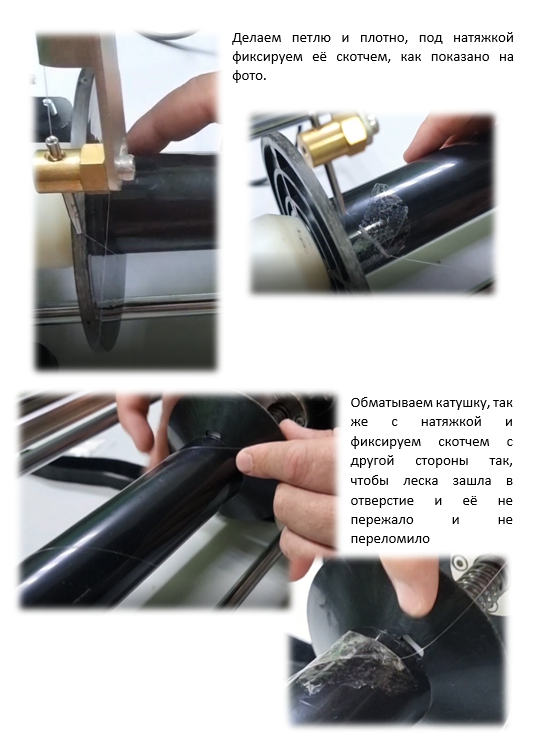 Делаем петлю и плотно, под натяжкой фиксируем её скотчем, как показано на фото.

Обматываем катушку, так же с натяжкой и фиксируем скотчем с другой стороны так, чтобы леска зашла в отверстие и её не пережало и не переломило