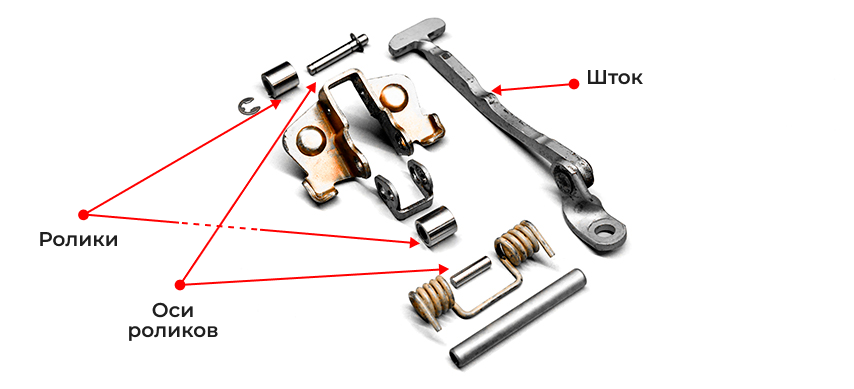 Шток

Ролики

Оси роликов