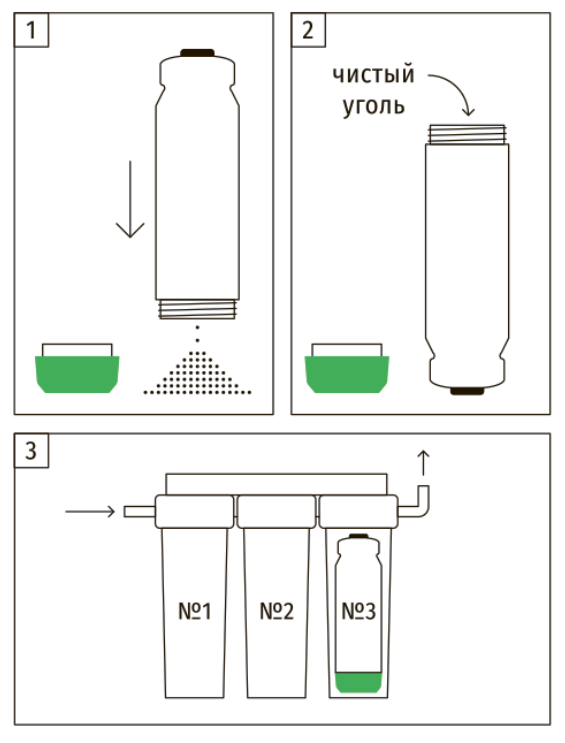 1

2

чистый уголь

3

№1

№2

№3