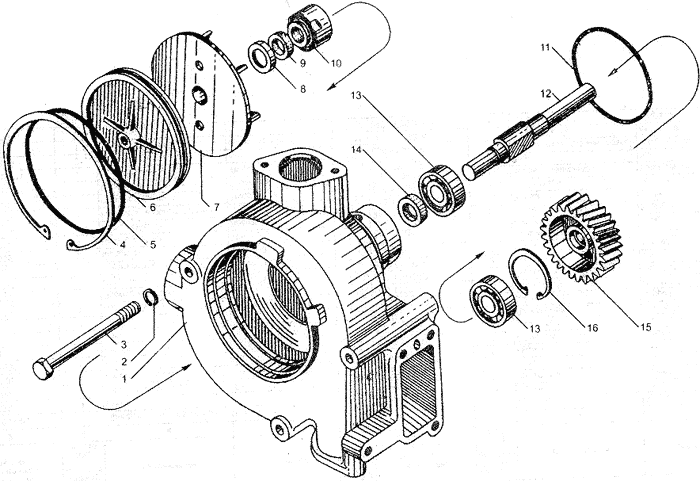 10
9
8
11
12
13
14
7
6
5
4
3
2
1
13
16
15