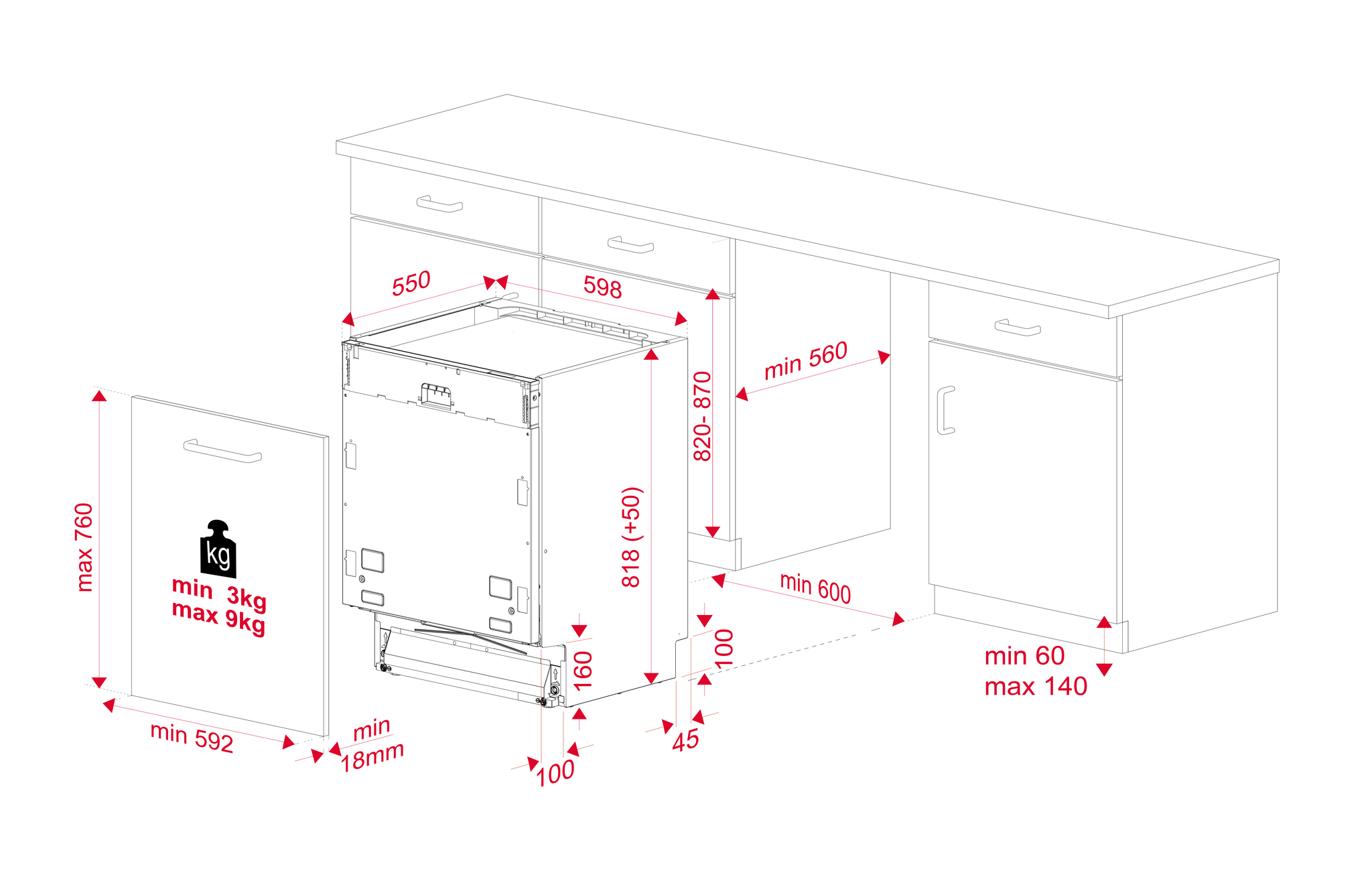 550

598

min 560

820- 870

818 (+50)

max 760

kg

min 3kg
max 9kg

min 600

160

100

min 60
max 140

min 592

min
18mm

100

45