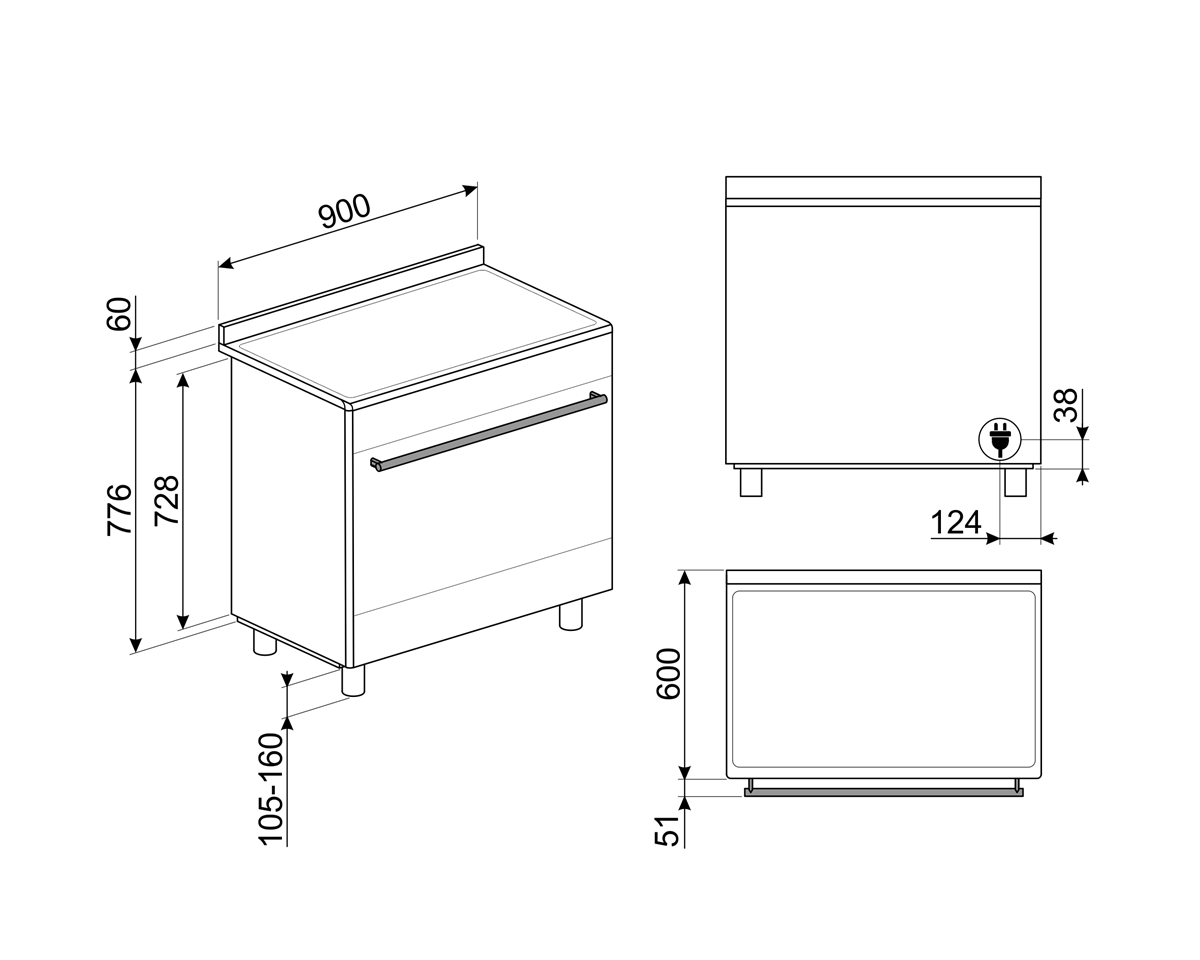 900
60
776
728
105-160
38
124
600
51