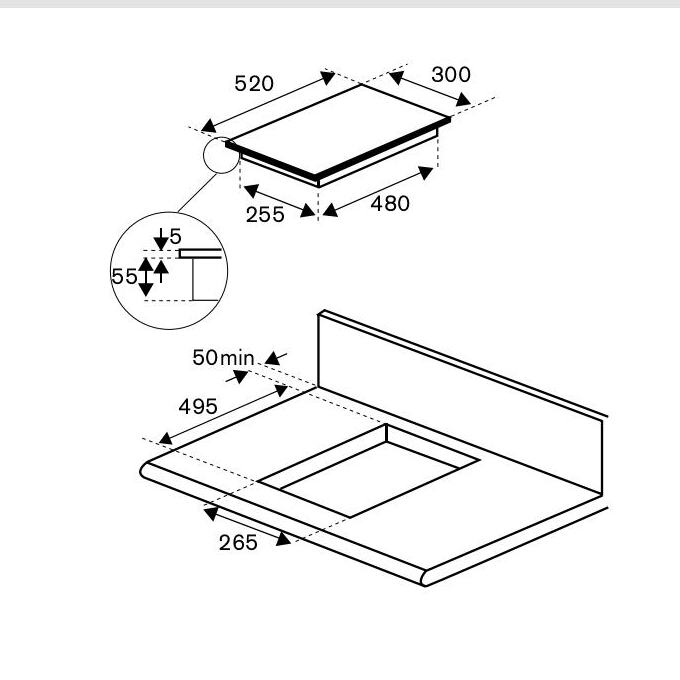 520
300
255
480
5
55
50min
495
265