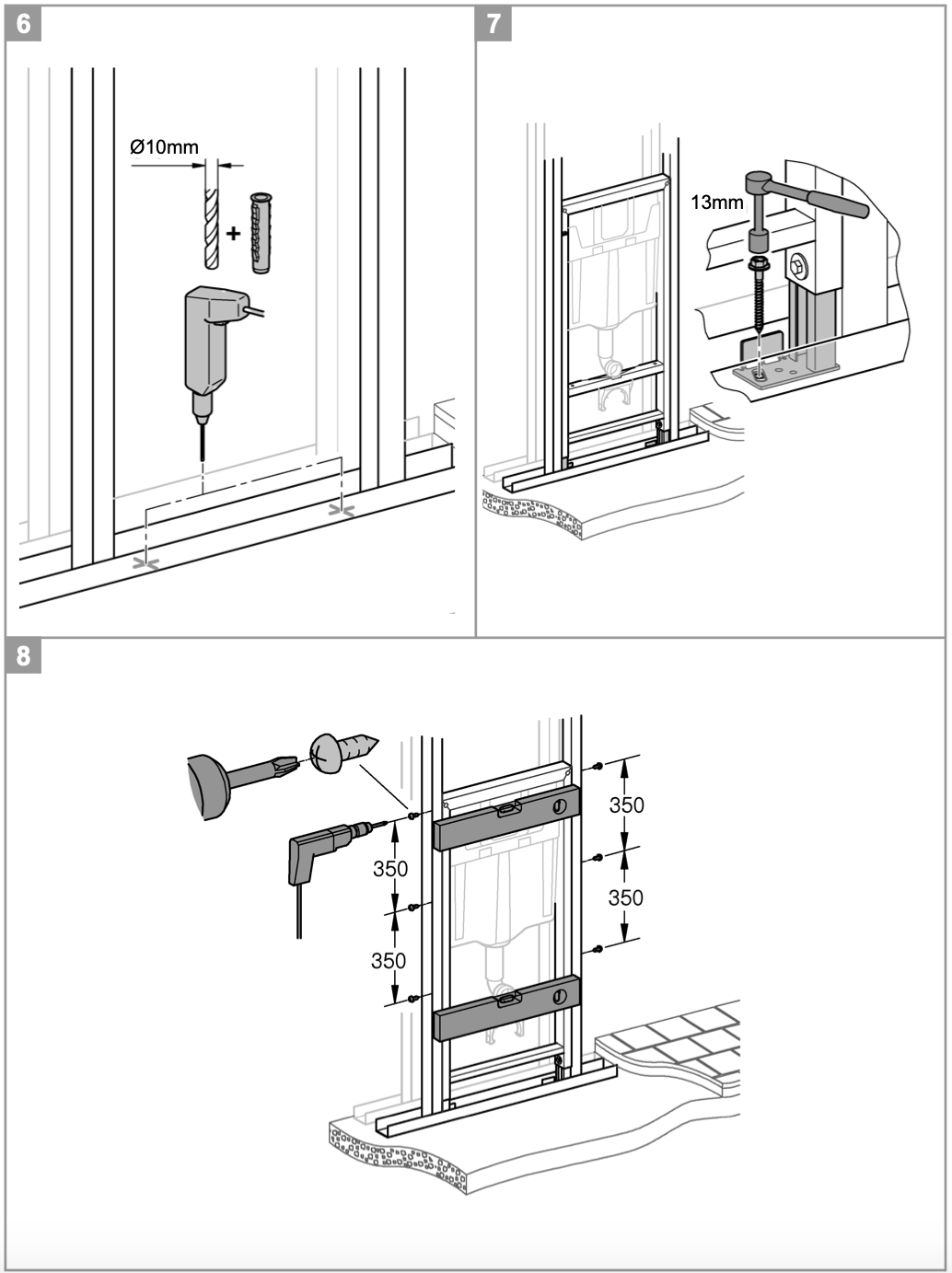 6

Ø10mm

+

7

13mm

8

350

350

350

350