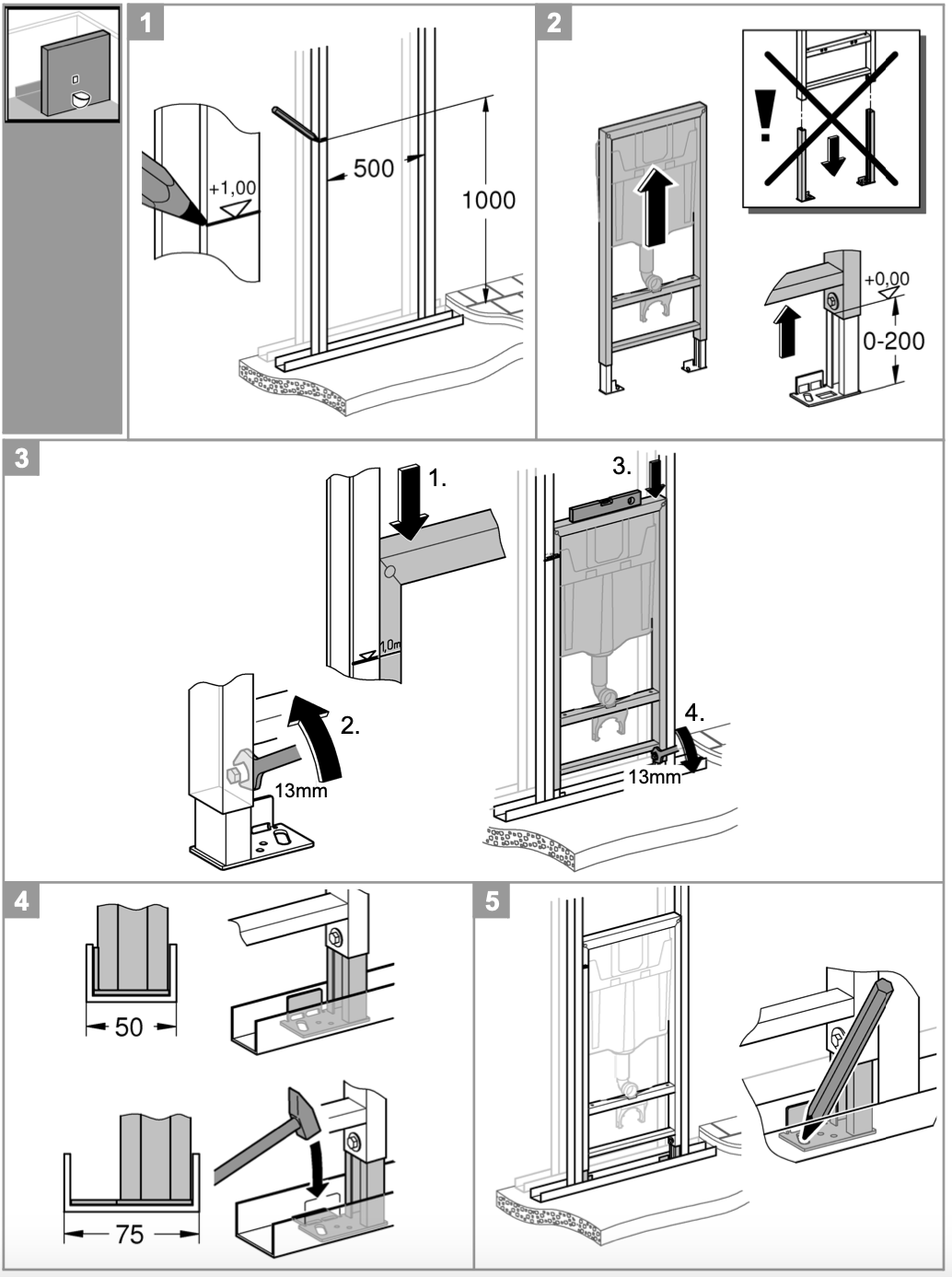 1

+1,00

500

1000

2

!

+0,00

0-200

3

1.

1,0m

2.

13mm

3.

4.

13mm

4

50

75

5