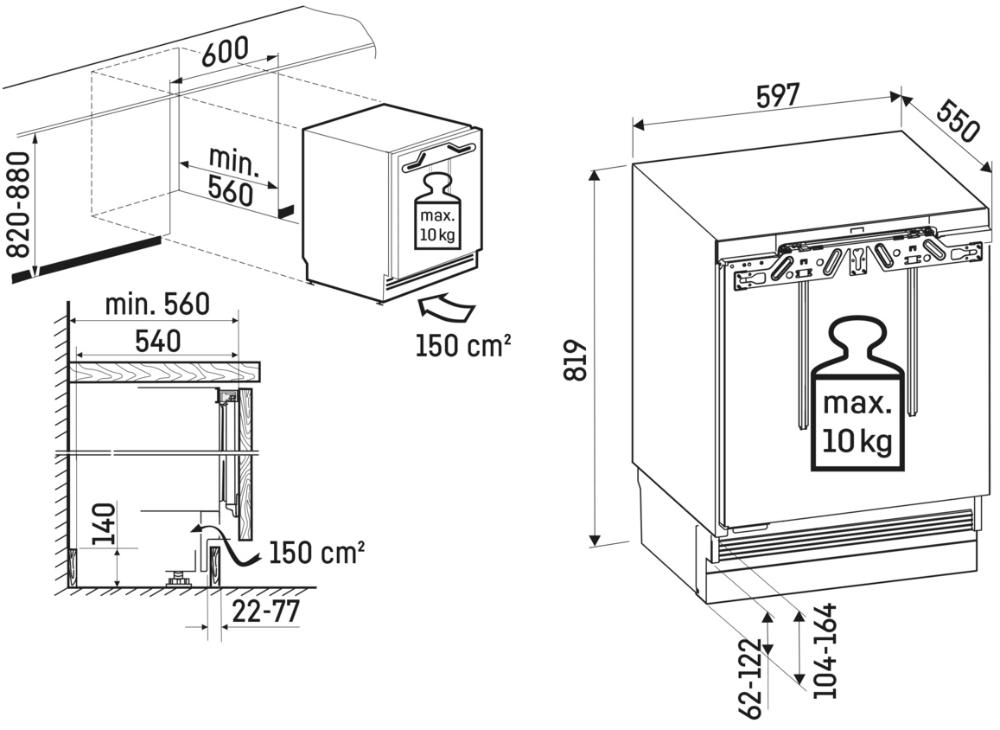 600
820-880
min. 560
max. 10 kg
150 cm²
min. 560
540
140
150 cm²
22-77
597
550
819
max. 10 kg
62-122
104-164