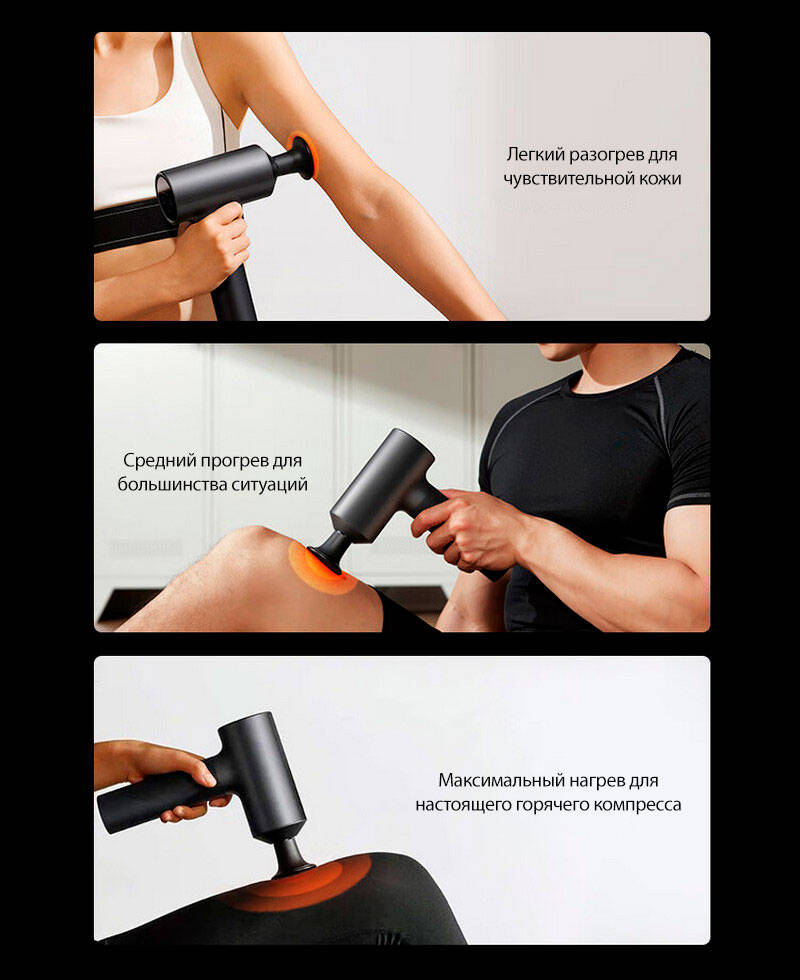 Легкий разогрев для чувствительной кожи

Средний прогрев для большинства ситуаций

Максимальный нагрев для настоящего горячего компресса